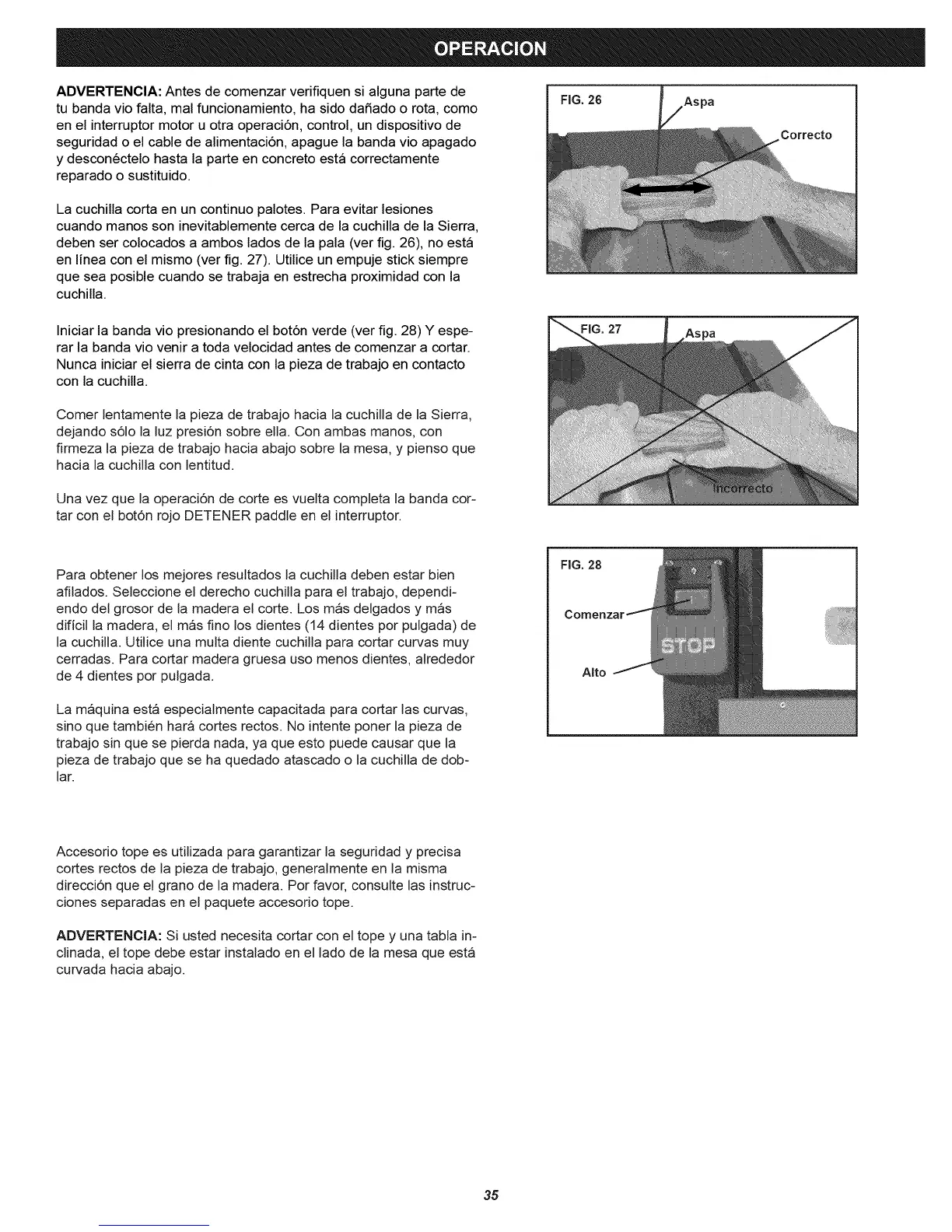 OPERACION

ADVERTENCIA: Antes de comenzar verifiquen si alguna parte de tu banda vio falta, mal funcionamiento, ha sido dañado o rota, como en el interruptor motor u otra operación, control, un dispositivo de seguridad o el cable de alimentación, apague la banda vio apagado y desconéctelo hasta la parte en concreto está correctamente reparado o sustituido.

La cuchilla corta en un continuo palotes. Para evitar lesiones cuando manos son inevitablemente cerca de la cuchilla de la Sierra, deben ser colocados a ambos lados de la pala (ver fig. 26), no está en línea con el mismo (ver fig. 27). Utilice un empuje stick siempre que sea posible cuando se trabaja en estrecha proximidad con la cuchilla.

Iniciar la banda vio presionando el botón verde (ver fig. 28) Y esperar la banda vio venir a toda velocidad antes de comenzar a cortar. Nunca iniciar el sierra de cinta con la pieza de trabajo en contacto con la cuchilla.

Comer lentamente la pieza de trabajo hacia la cuchilla de la Sierra, dejando sólo la luz presión sobre ella. Con ambas manos, con firmeza la pieza de trabajo hacia abajo sobre la mesa, y pienso que hacia la cuchilla con lentitud.

Una vez que la operación de corte es vuelta completa la banda cortar con el botón rojo DETENER paddle en el interruptor.

Para obtener los mejores resultados la cuchilla deben estar bien afilados. Seleccione el derecho cuchilla para el trabajo, dependiendo del grosor de la madera el corte. Los más delgados y más difícil la madera, el más fino los dientes (14 dientes por pulgada) de la cuchilla. Utilice una multa diente cuchilla para cortar curvas muy cerradas. Para cortar madera gruesa uso menos dientes, alrededor de 4 dientes por pulgada.

La máquina está especialmente capacitada para cortar las curvas, sino que también hará cortes rectos. No intente poner la pieza de trabajo sin que se pierda nada, ya que esto puede causar que la pieza de trabajo que se ha quedado atascado o la cuchilla de doblar.

Accesorio tope es utilizada para garantizar la seguridad y precisa cortes rectos de la pieza de trabajo, generalmente en la misma dirección que el grano de la madera. Por favor, consulte las instrucciones separadas en el paquete accesorio tope.

ADVERTENCIA: Si usted necesita cortar con el tope y una tabla inclinada, el tope debe estar instalado en el lado de la mesa que está curvada hacia abajo.

FIG. 26
Aspa
Correcto

FIG. 27
Aspa
Incorrecto

FIG. 28
Comenzar
STOP
Alto

35