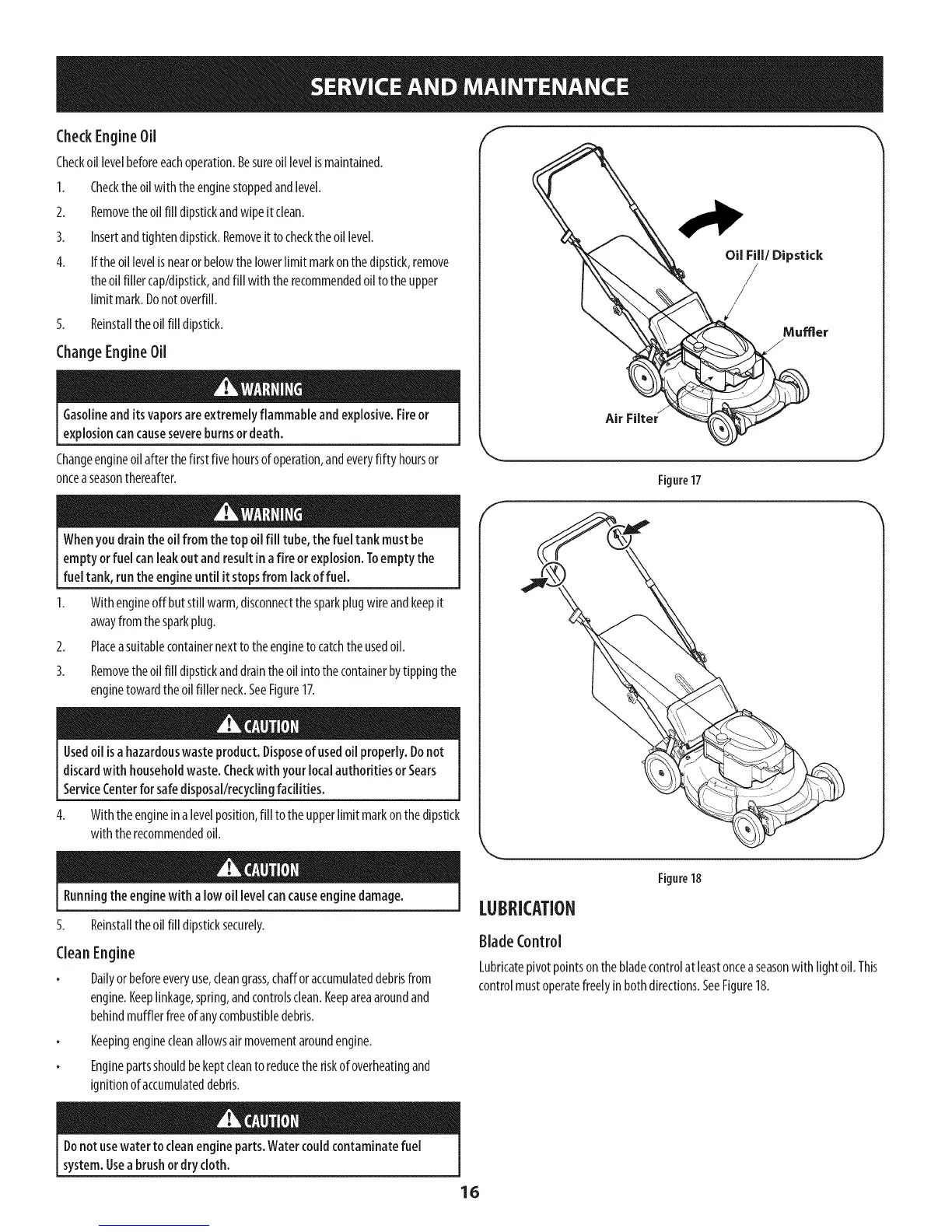 SERVICE AND MAINTENANCE

Check Engine Oil

Check oil level before each operation. Be sure oil level is maintained.

1. Check the oil with the engine stopped and level.
2. Remove the oil fill dipstick and wipe it clean.
3. Insert and tighten dipstick. Remove it to check the oil level.
4. If the oil level is near or below the lower limit mark on the dipstick, remove the oil filler cap/dipstick, and fill with the recommended oil to the upper limit mark. Do not overfill.
5. Reinstall the oil fill dipstick.

Change Engine Oil

WARNING

Gasoline and its vapors are extremely flammable and explosive. Fire or explosion can cause severe burns or death.

Change engine oil after the first five hours of operation, and every fifty hours or once a season thereafter.

WARNING

When you drain the oil from the top oil fill tube, the fuel tank must be empty or fuel can leak out and result in a fire or explosion. To empty the fuel tank, run the engine until it stops from lack of fuel.

1. With engine off but still warm, disconnect the spark plug wire and keep it away from the spark plug.
2. Place a suitable container next to the engine to catch the used oil.
3. Remove the oil fill dipstick and drain the oil into the container by tipping the engine toward the oil filler neck. See Figure 17.

CAUTION

Used oil is a hazardous waste product. Dispose of used oil properly. Do not discard with household waste. Check with your local authorities or Sears Service Center for safe disposal/recycling facilities.

4. With the engine in a level position, fill to the upper limit mark on the dipstick with the recommended oil.

CAUTION

Running the engine with a low oil level can cause engine damage.

5. Reinstall the oil fill dipstick securely.

Clean Engine

• Daily or before every use, clean grass, chaff or accumulated debris from engine. Keep linkage, spring, and controls clean. Keep area around and behind muffler free of any combustible debris.
• Keeping engine clean allows air movement around engine.
• Engine parts should be kept clean to reduce the risk of overheating and ignition of accumulated debris.

CAUTION

Do not use water to clean engine parts. Water could contaminate fuel system. Use a brush or dry cloth.

Oil Fill/ Dipstick
Muffler
Air Filter

Figure 17

Figure 18

LUBRICATION

Blade Control

Lubricate pivot points on the blade control at least once a season with light oil. This control must operate freely in both directions. See Figure 18.

16