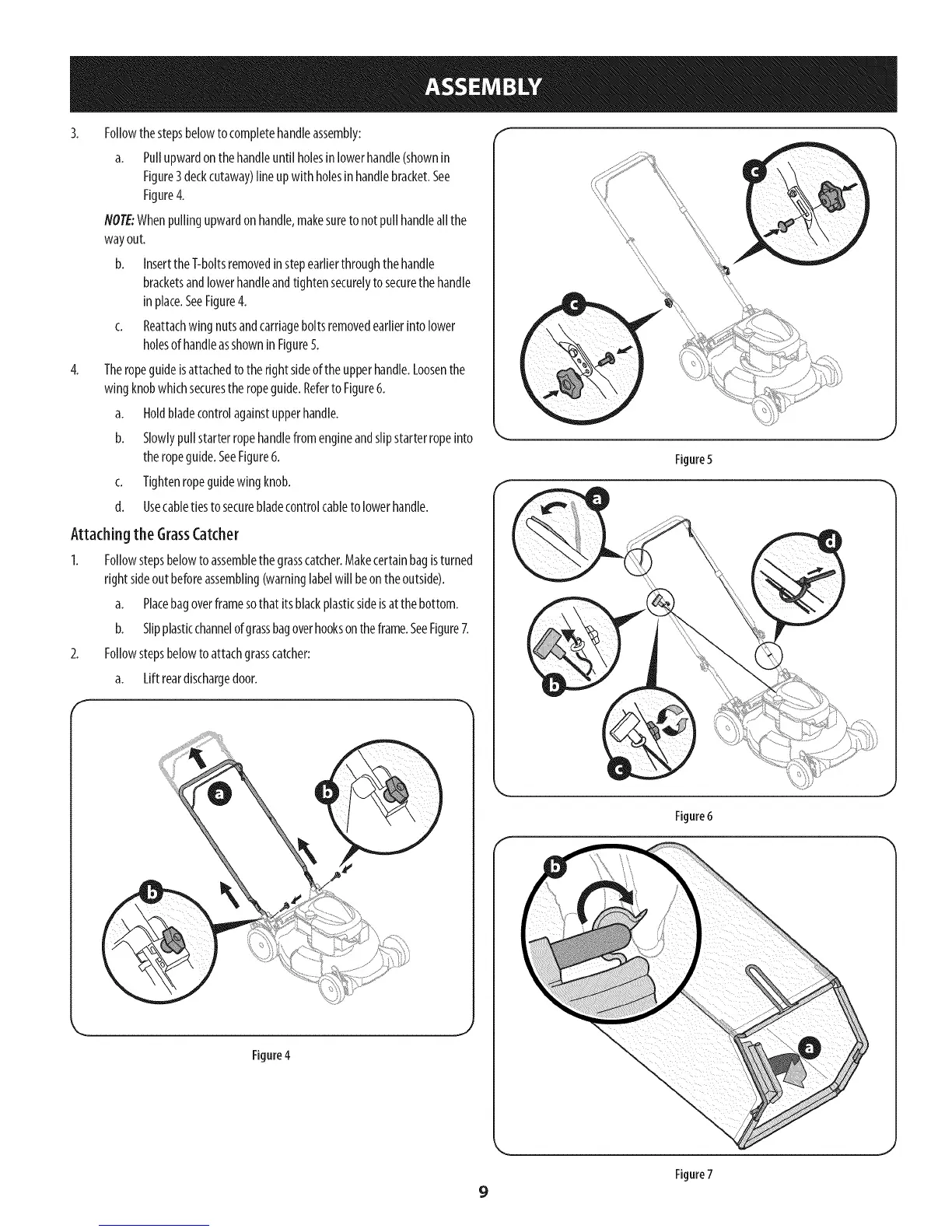 ASSEMBLY

3. Follow the steps below to complete handle assembly:

a. Pull upward on the handle until holes in lower handle (shown in Figure 3 deck cutaway) line up with holes in handle bracket. See Figure 4.

NOTE: When pulling upward on handle, make sure to not pull handle all the way out.

b. Insert the T-bolts removed in step earlier through the handle brackets and lower handle and tighten securely to secure the handle in place. See Figure 4.

c. Reattach wing nuts and carriage bolts removed earlier into lower holes of handle as shown in Figure 5.

4. The rope guide is attached to the right side of the upper handle. Loosen the wing knob which secures the rope guide. Refer to Figure 6.

a. Hold blade control against upper handle.

b. Slowly pull starter rope handle from engine and slip starter rope into the rope guide. See Figure 6.

c. Tighten rope guide wing knob.

d. Use cable ties to secure blade control cable to lower handle.

Attaching the Grass Catcher

1. Follow steps below to assemble the grass catcher. Make certain bag is turned right side out before assembling (warning label will be on the outside).

a. Place bag over frame so that its black plastic side is at the bottom.

b. Slip plastic channel of grass bag over hooks on the frame. See Figure 7.

2. Follow steps below to attach grass catcher:

a. Lift rear discharge door.

a
b
b

Figure 4

c
c

Figure 5

a
d
b
c

Figure 6

b
a

Figure 7

9