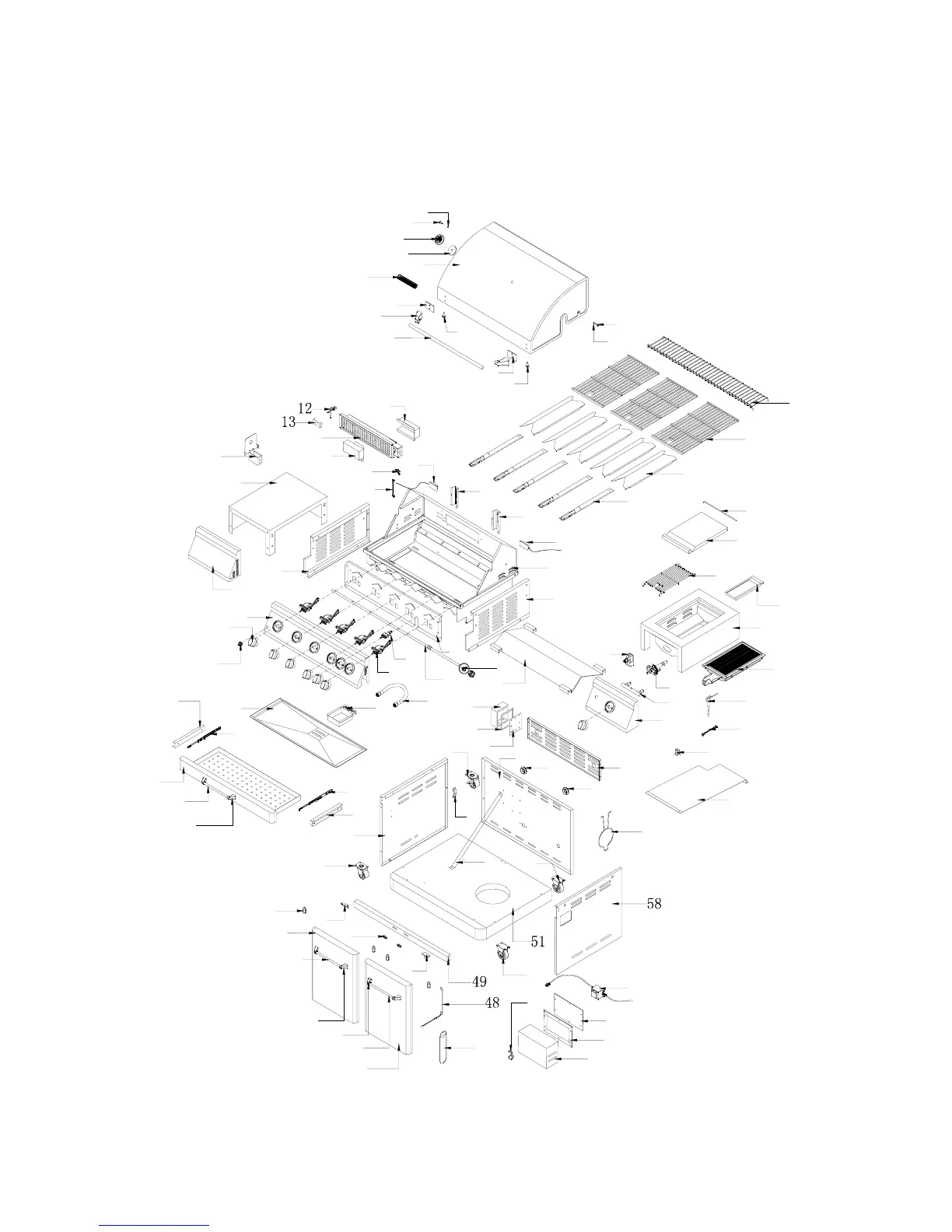 12
13
58
51
49
48