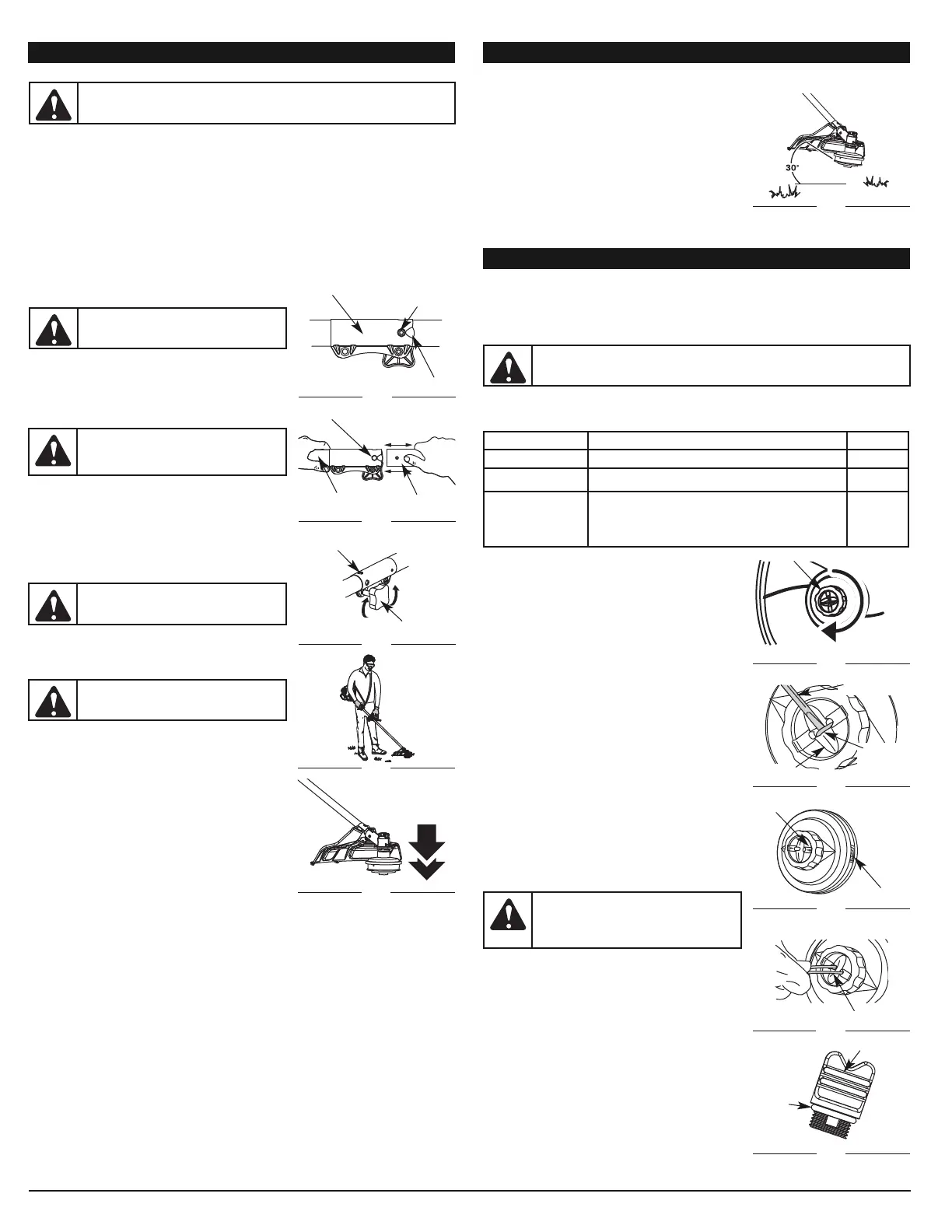 30°