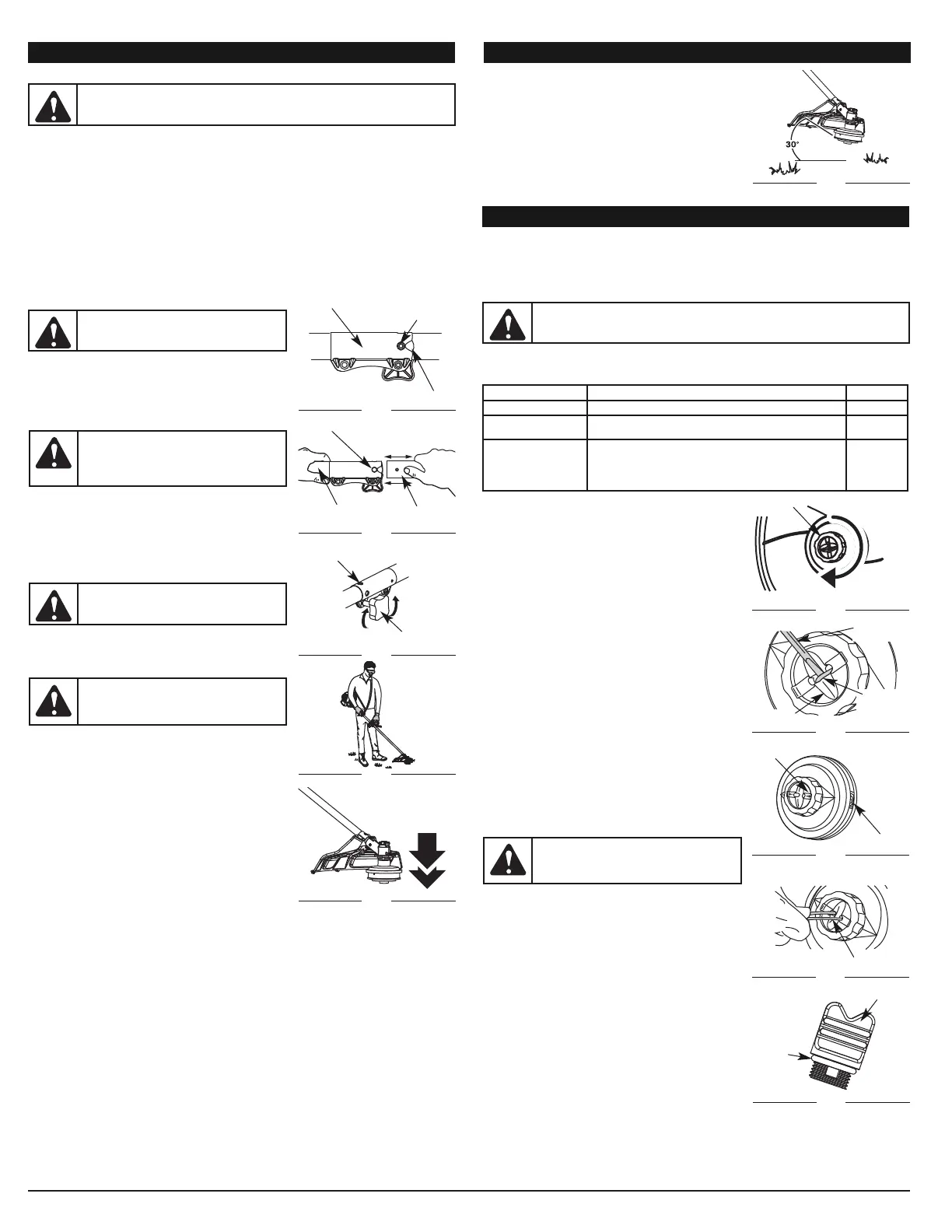 30°