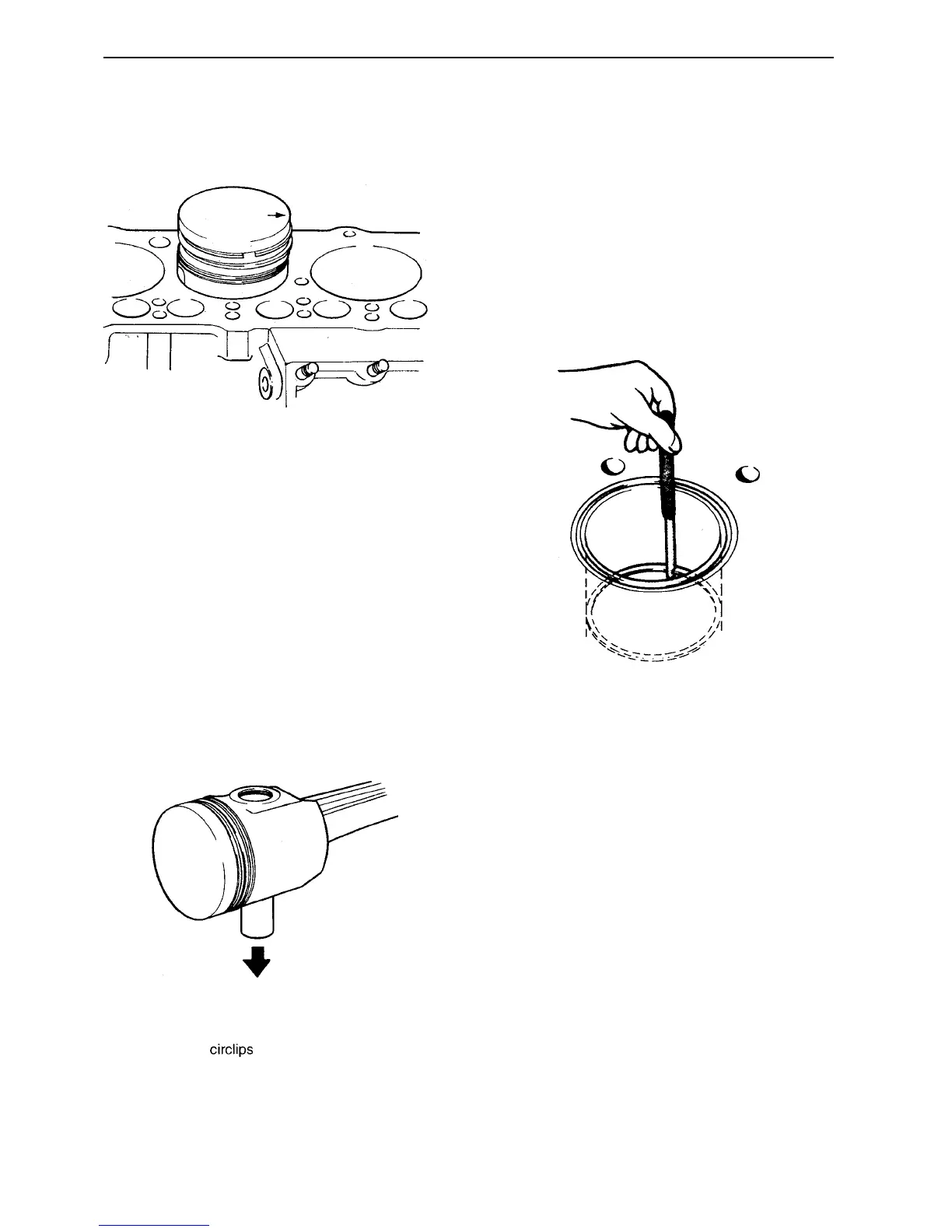 circlips