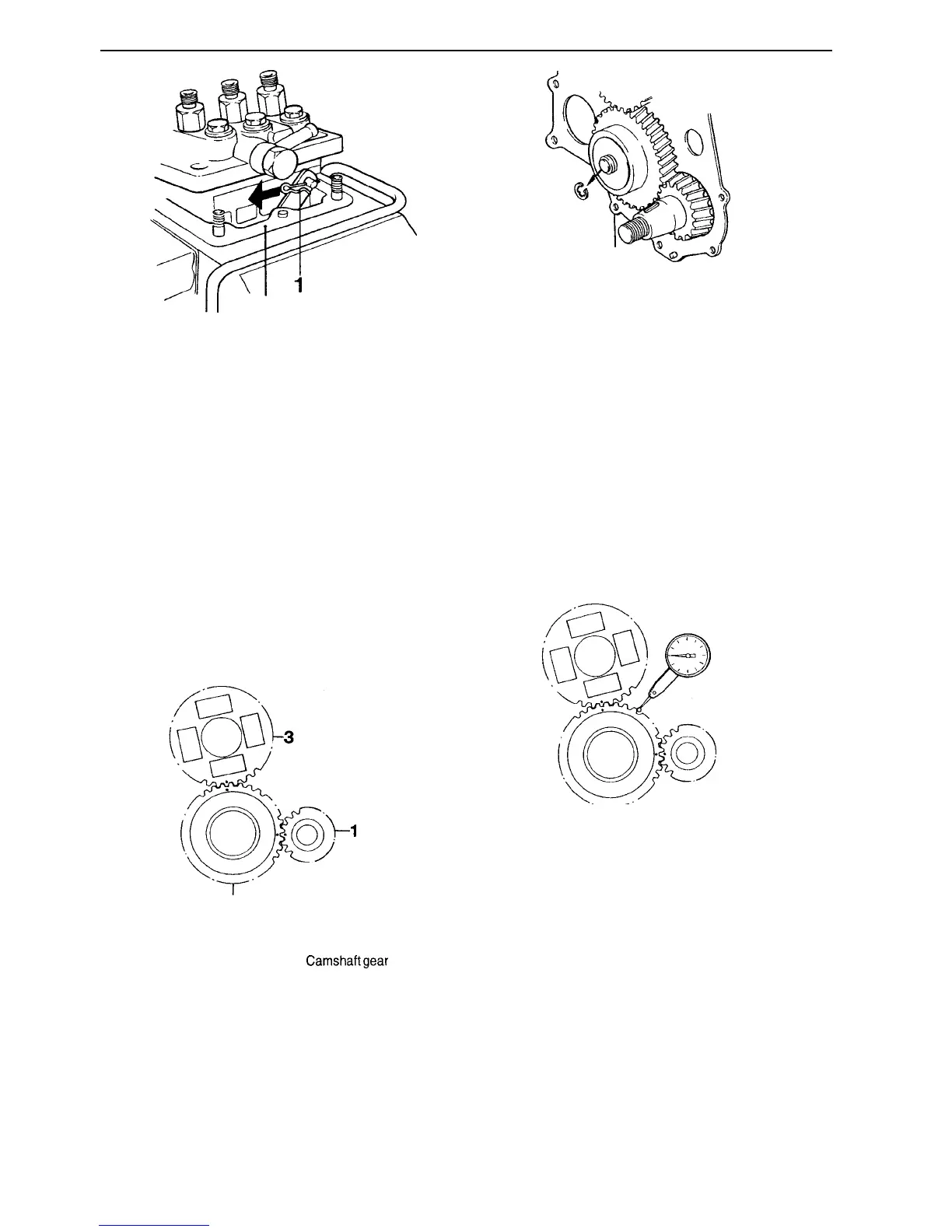 1

3

1

Camshaft gear