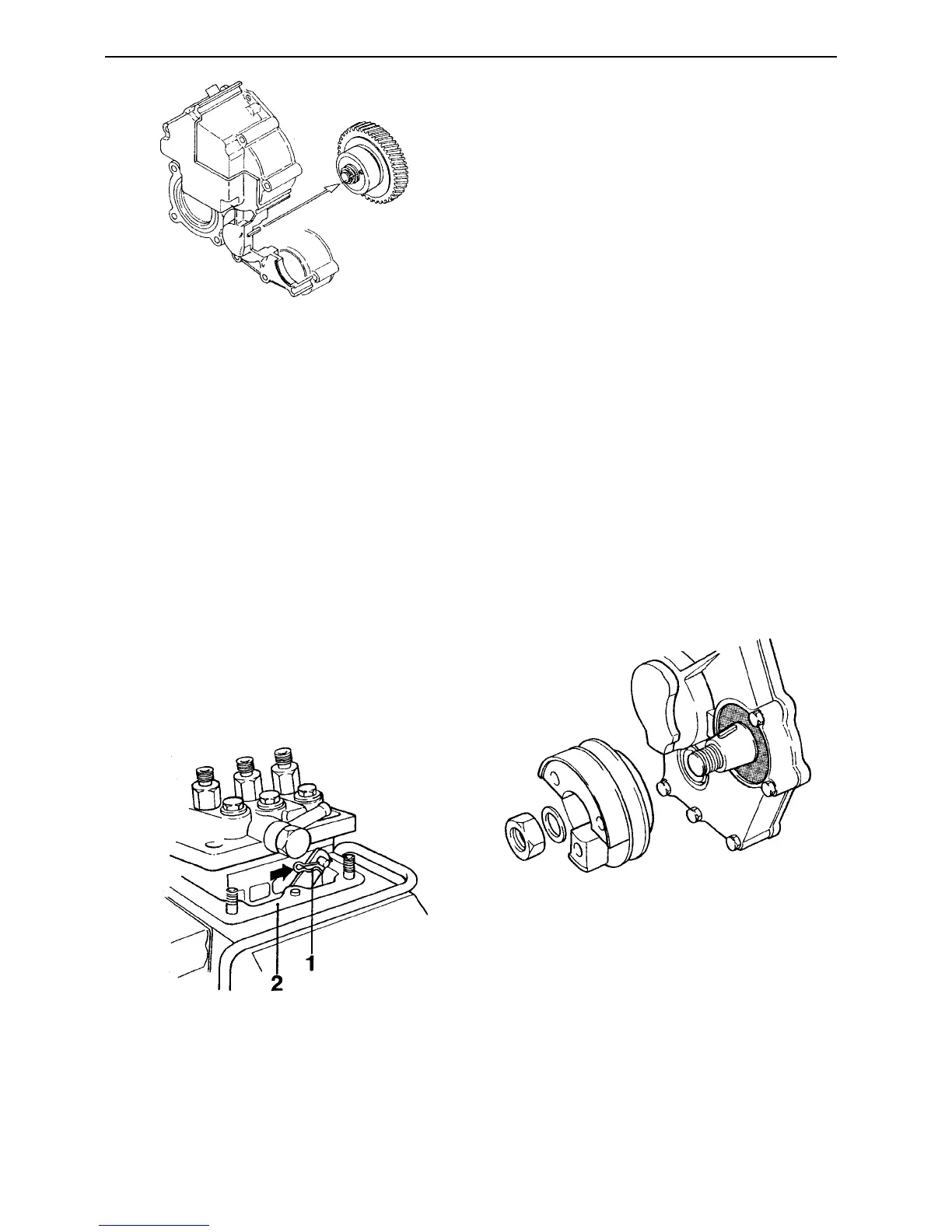 1
2