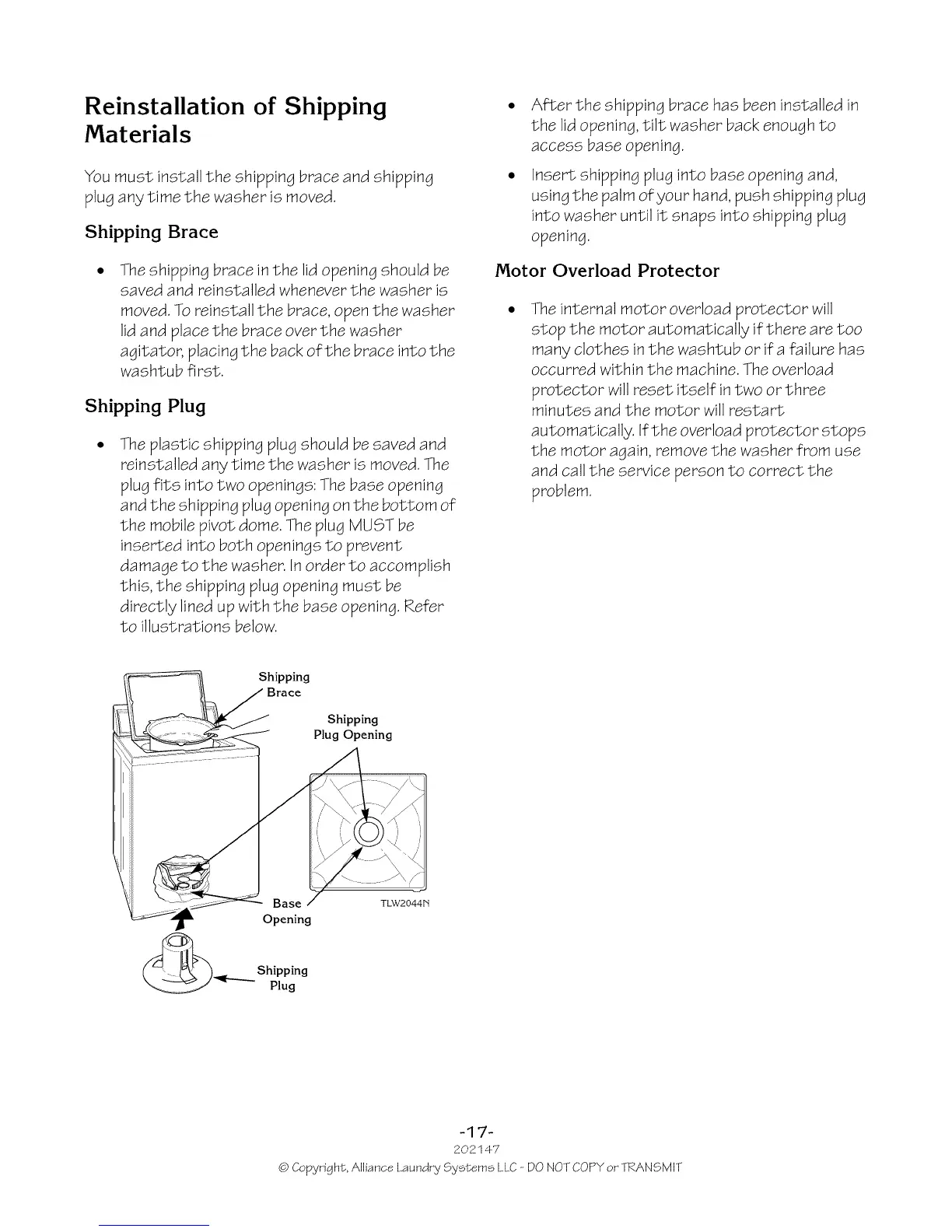 Reinstallation of Shipping Materials

You must install the shipping brace and shipping plug any time the washer is moved.

Shipping Brace

• The shipping brace in the lid opening should be saved and reinstalled whenever the washer is moved. To reinstall the brace, open the washer lid and place the brace over the washer agitator, placing the back of the brace into the washtub first.

Shipping Plug

• The plastic shipping plug should be saved and reinstalled any time the washer is moved. The plug fits into two openings: The base opening and the shipping plug opening on the bottom of the mobile pivot dome. The plug MUST be inserted into both openings to prevent damage to the washer. In order to accomplish this, the shipping plug opening must be directly lined up with the base opening. Refer to illustrations below.

Shipping Brace

Shipping Plug Opening

Base Opening

TLW2044N

Shipping Plug

• After the shipping brace has been installed in the lid opening, tilt washer back enough to access base opening.

• Insert shipping plug into base opening and, using the palm of your hand, push shipping plug into washer until it snaps into shipping plug opening.

Motor Overload Protector

• The internal motor overload protector will stop the motor automatically if there are too many clothes in the washtub or if a failure has occurred within the machine. The overload protector will reset itself in two or three minutes and the motor will restart automatically. If the overload protector stops the motor again, remove the washer from use and call the service person to correct the problem.

-17-
202147
© Copyright, Alliance Laundry Systems LLC - DO NOT COPY or TRANSMIT