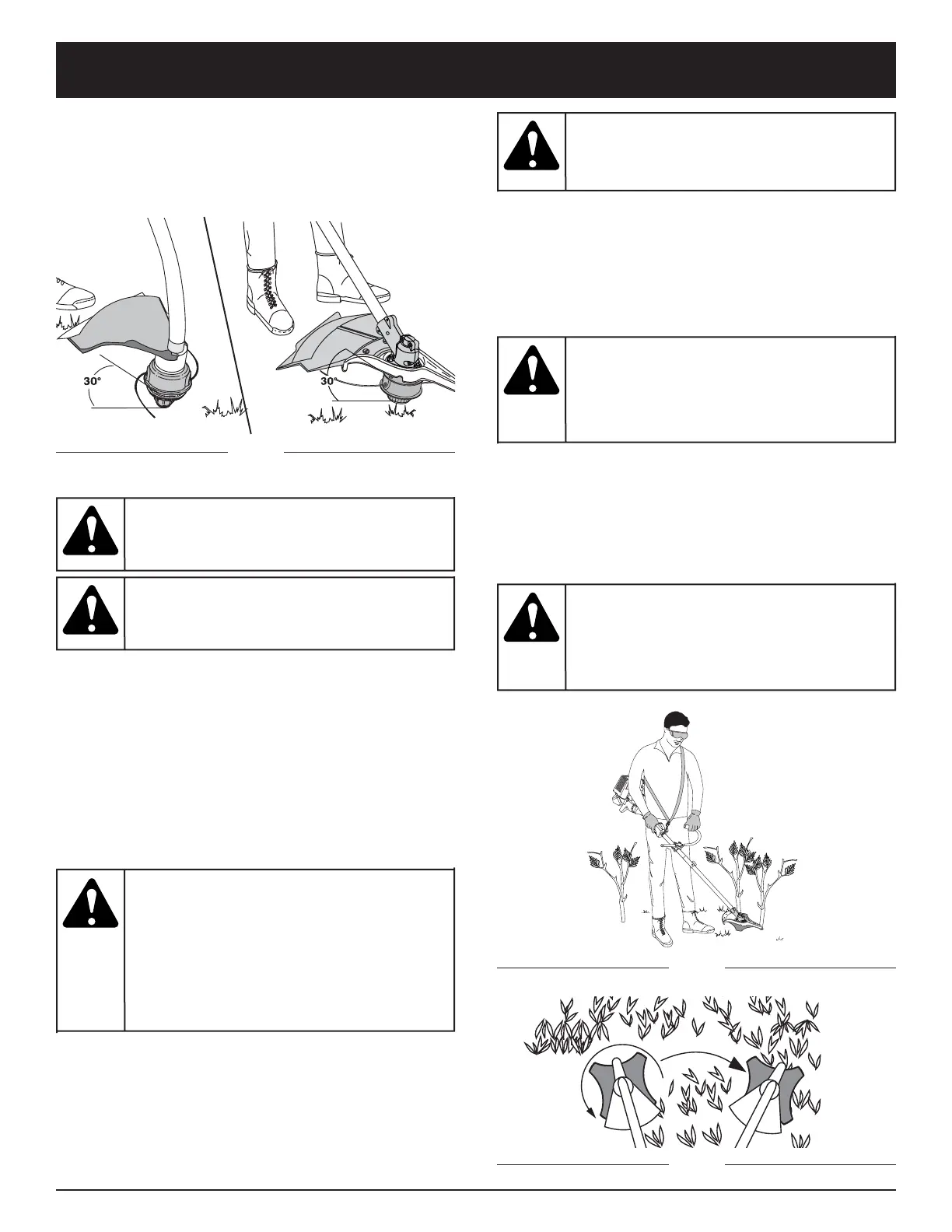 30°

30°