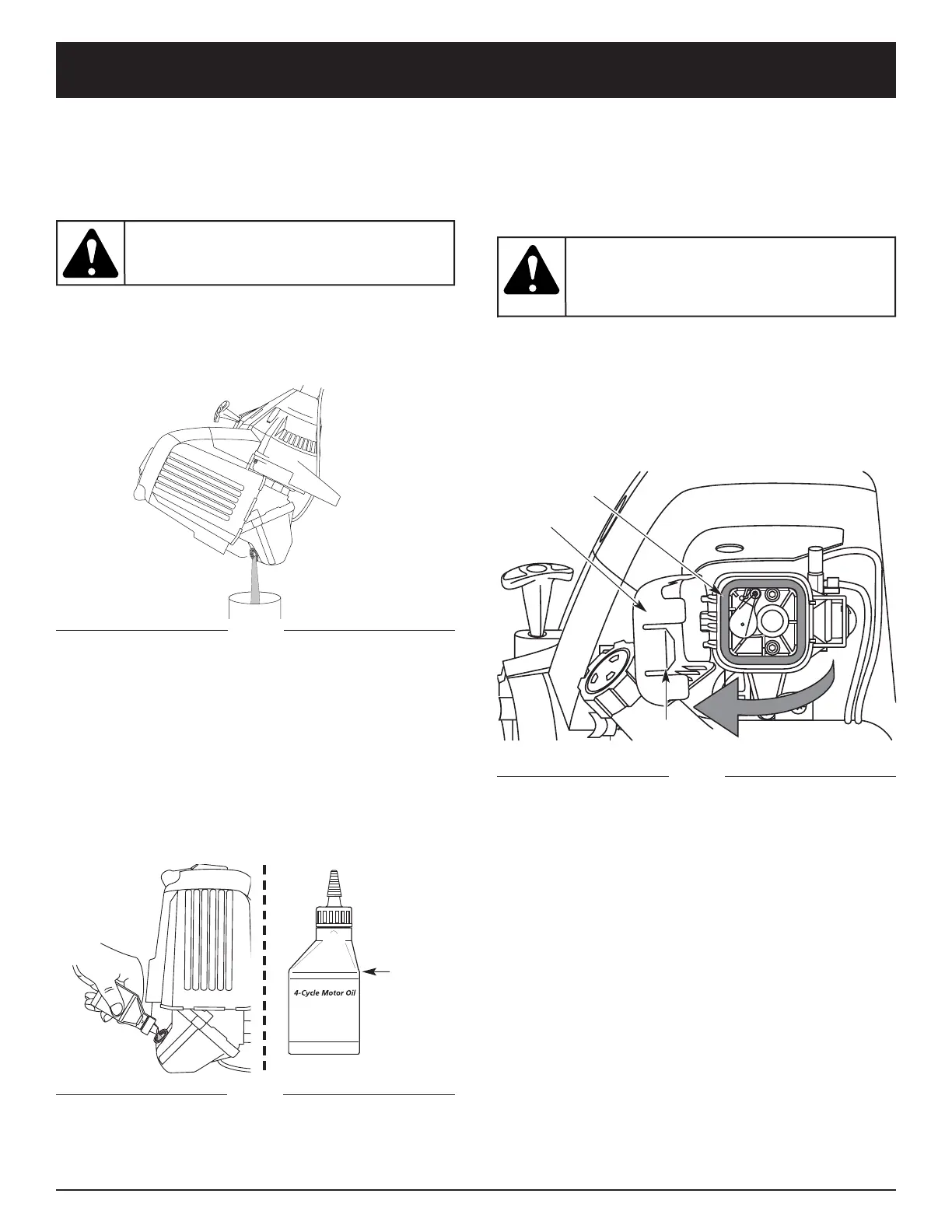 4-Cycle Motor Oil