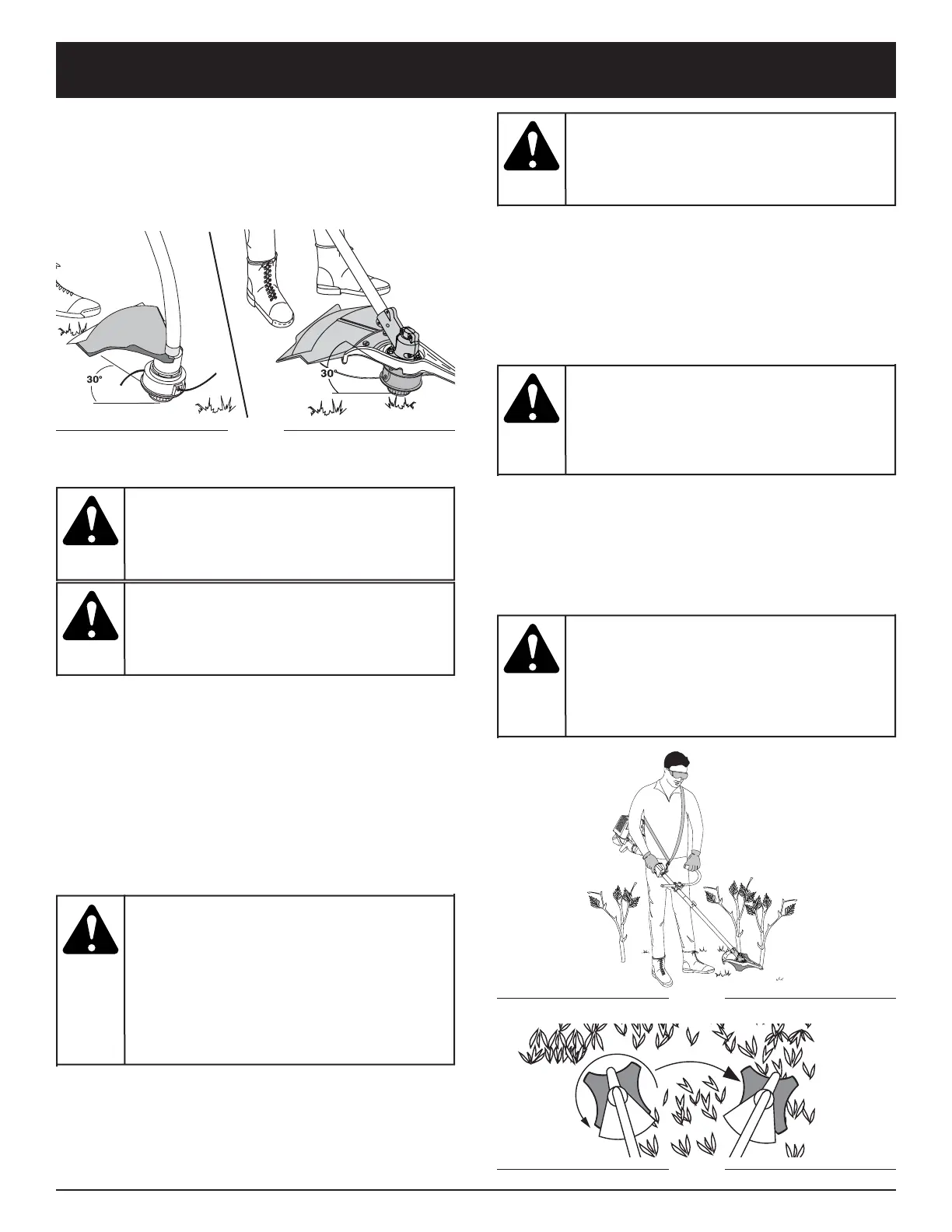 30°

30°