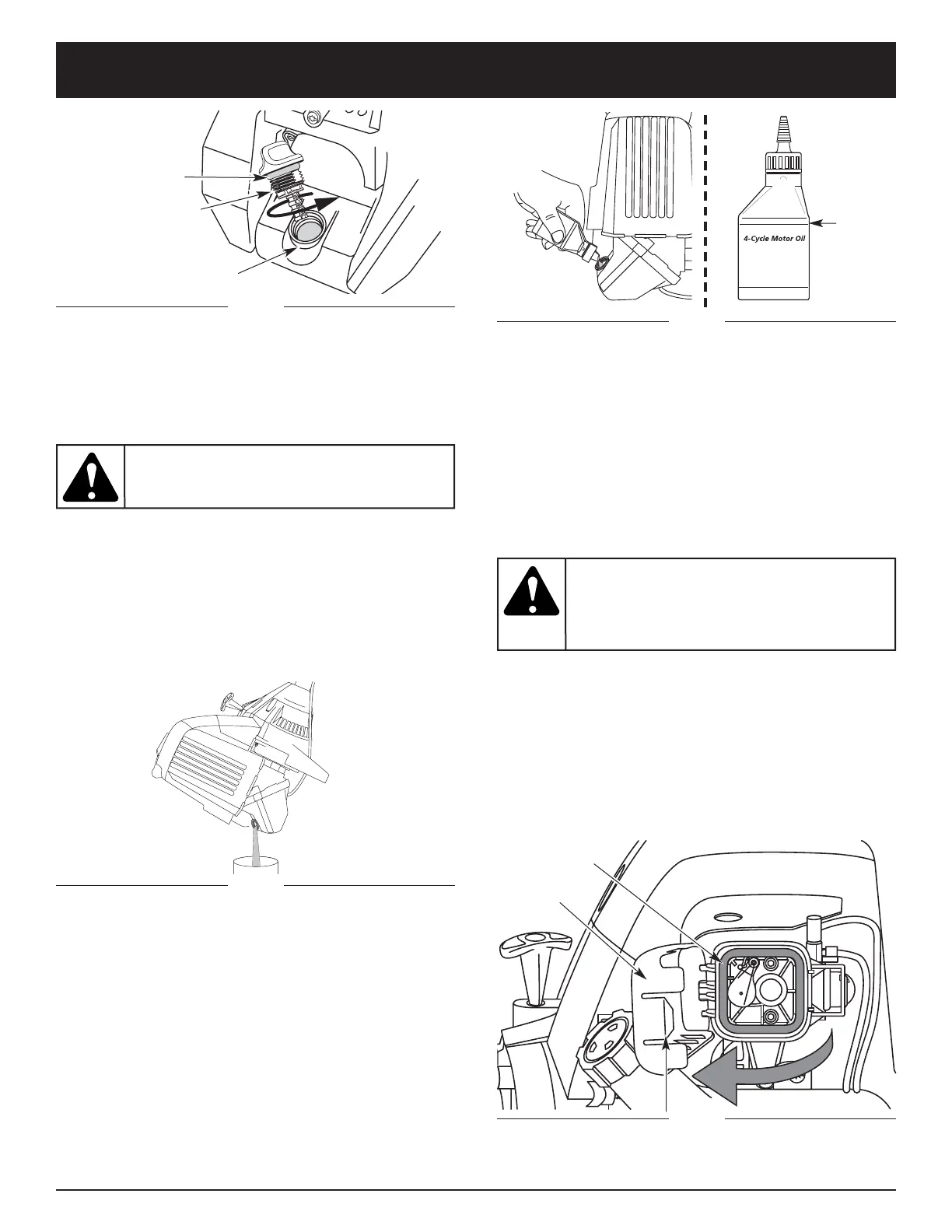 4-Cycle Motor Oil