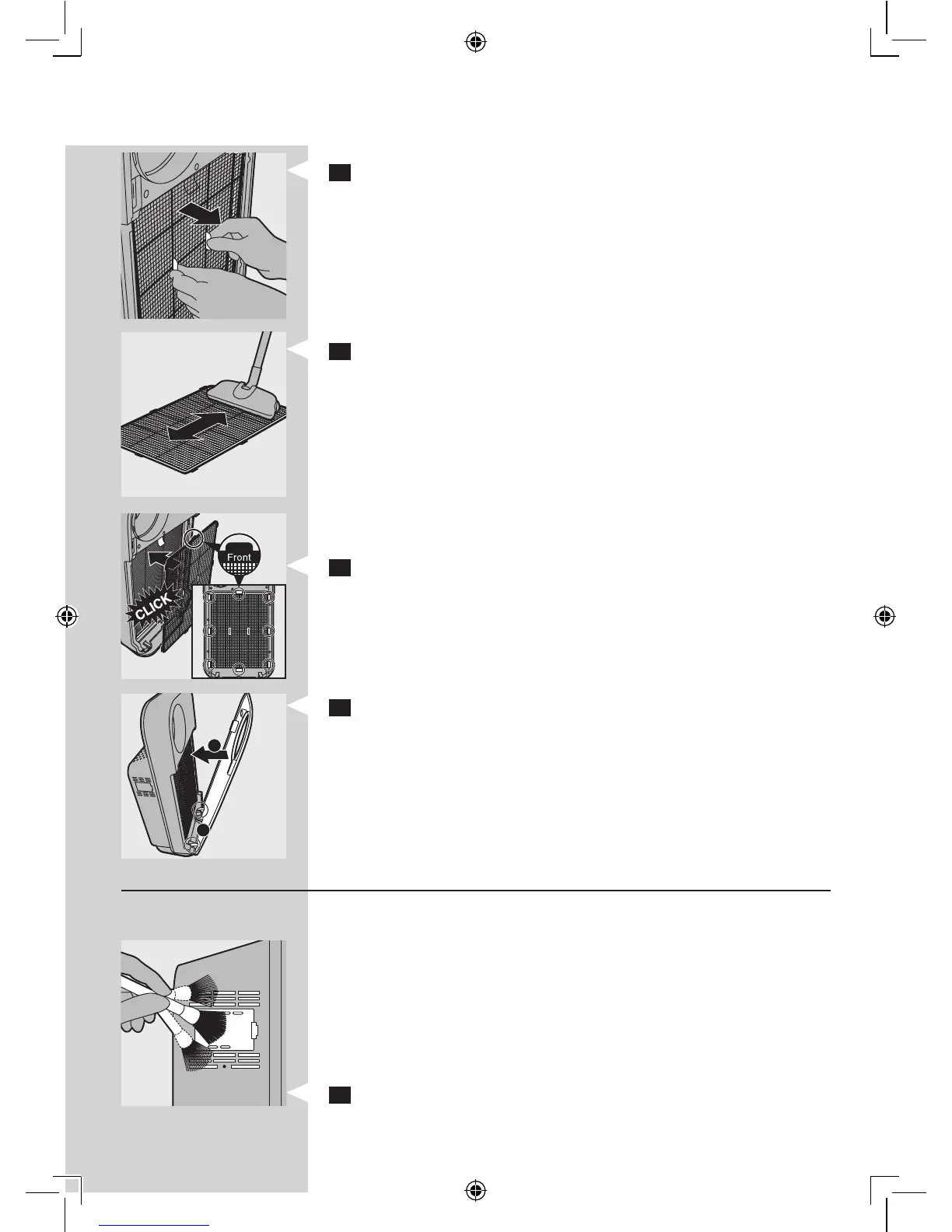 Front

CLICK