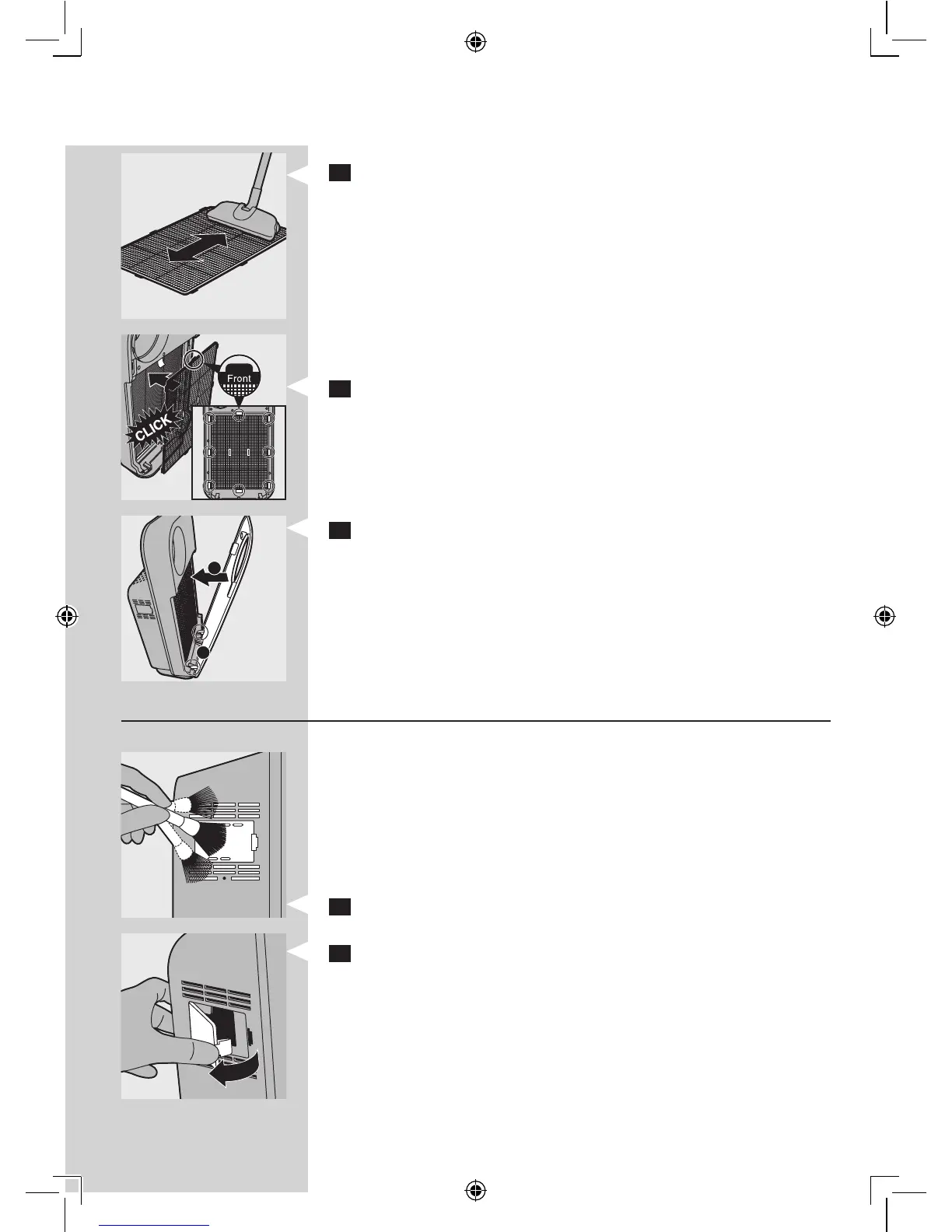 Front

CLICK