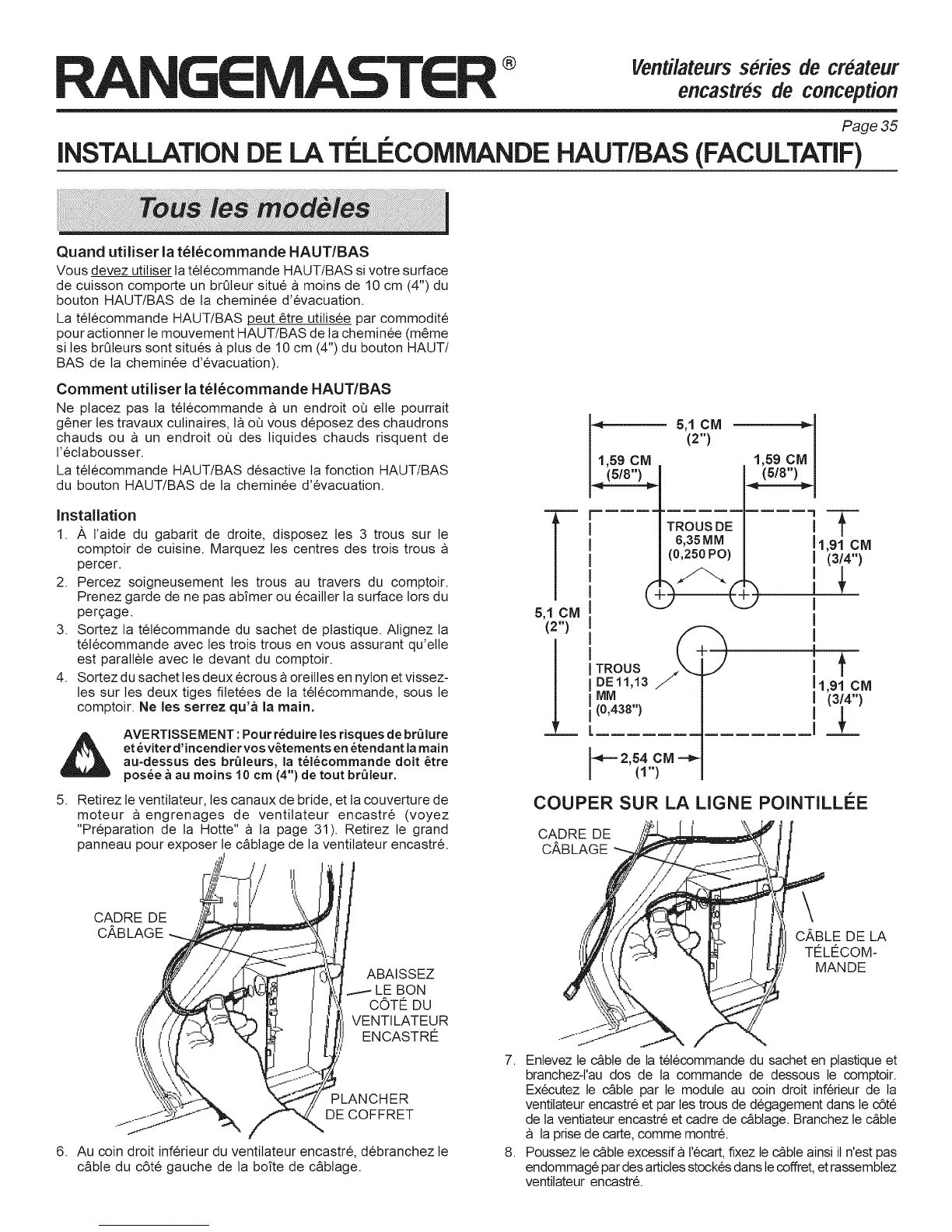 RANGEMASTER®

Ventilateurs séries de créateur encastrés de conception

Page 35

INSTALLATION DE LA TÉLÉCOMMANDE HAUT/BAS (FACULTATIF)

Tous les modèles

Quand utiliser la télécommande HAUT/BAS

Vous devez utiliser la télécommande HAUT/BAS si votre surface de cuisson comporte un brûleur situé à moins de 10 cm (4") du bouton HAUT/BAS de la cheminée d'évacuation.

La télécommande HAUT/BAS peut être utilisée par commodité pour actionner le mouvement HAUT/BAS de la cheminée (même si les brûleurs sont situés à plus de 10 cm (4") du bouton HAUT/BAS de la cheminée d'évacuation).

Comment utiliser la télécommande HAUT/BAS

Ne placez pas la télécommande à un endroit où elle pourrait gêner les travaux culinaires, là où vous déposez des chaudrons chauds ou à un endroit où des liquides chauds risquent de l'éclabousser.

La télécommande HAUT/BAS désactive la fonction HAUT/BAS du bouton HAUT/BAS de la cheminée d'évacuation.

Installation

1. À l'aide du gabarit de droite, disposez les 3 trous sur le comptoir de cuisine. Marquez les centres des trois trous à percer.
2. Percez soigneusement les trous au travers du comptoir. Prenez garde de ne pas abîmer ou écailler la surface lors du perçage.
3. Sortez la télécommande du sachet de plastique. Alignez la télécommande avec les trois trous en vous assurant qu'elle est parallèle avec le devant du comptoir.
4. Sortez du sachet les deux écrous à oreilles en nylon et vissez-les sur les deux tiges filetées de la télécommande, sous le comptoir. Ne les serrez qu'à la main.

AVERTISSEMENT : Pour réduire les risques de brûlure et éviter d'incendier vos vêtements en étendant la main au-dessus des brûleurs, la télécommande doit être posée à au moins 10 cm (4") de tout brûleur.

5. Retirez le ventilateur, les canaux de bride, et la couverture de moteur à engrenages de ventilateur encastré (voyez "Préparation de la Hotte" à la page 31). Retirez le grand panneau pour exposer le câblage de la ventilateur encastré.

CADRE DE CÂBLAGE

ABAISSEZ LE BON CÔTÉ DU VENTILATEUR ENCASTRÉ

PLANCHER DE COFFRET

6. Au coin droit inférieur du ventilateur encastré, débranchez le câble du côté gauche de la boîte de câblage.

5,1 CM (2")
1,59 CM (5/8")
1,59 CM (5/8")
TROUS DE 6,35 MM (0,250 PO)
1,91 CM (3/4")
5,1 CM (2")
TROUS DE 11,13 MM (0,438")
1,91 CM (3/4")
2,54 CM (1")

COUPER SUR LA LIGNE POINTILLÉE

CADRE DE CÂBLAGE

CÂBLE DE LA TÉLÉCOMMANDE

7. Enlevez le câble de la télécommande du sachet en plastique et branchez-l'au dos de la commande de dessous le comptoir. Exécutez le câble par le module au coin droit inférieur de la ventilateur encastré et par les trous de dégagement dans le côté de la ventiateur encastré et cadre de câblage. Branchez le câble à la prise de carte, comme montré.
8. Poussez le câble excessif à l'écart, fixez le câble ainsi il n'est pas endommagé par des articles stockés dans le coffret, et rassemblez ventilateur encastré.