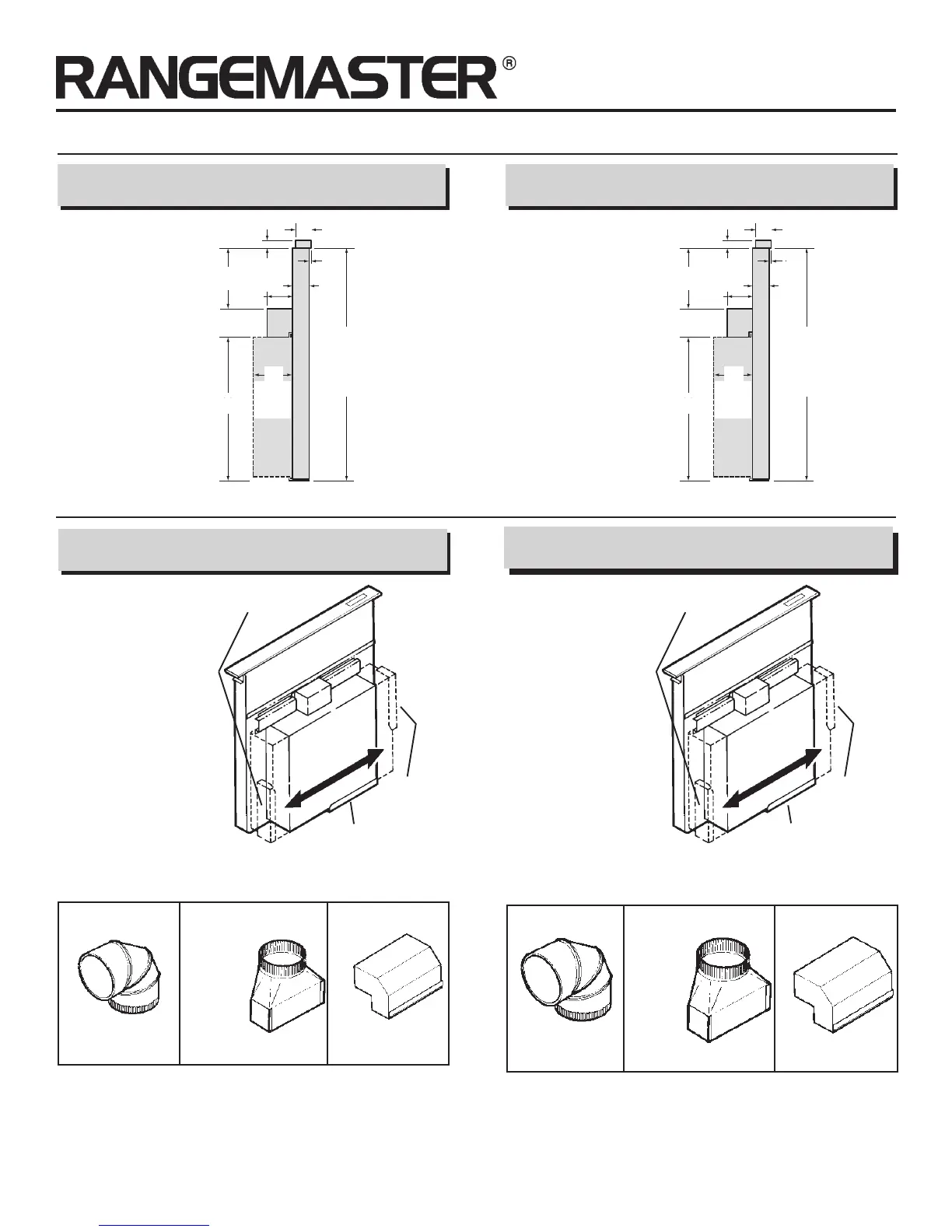 RANGEMASTER®