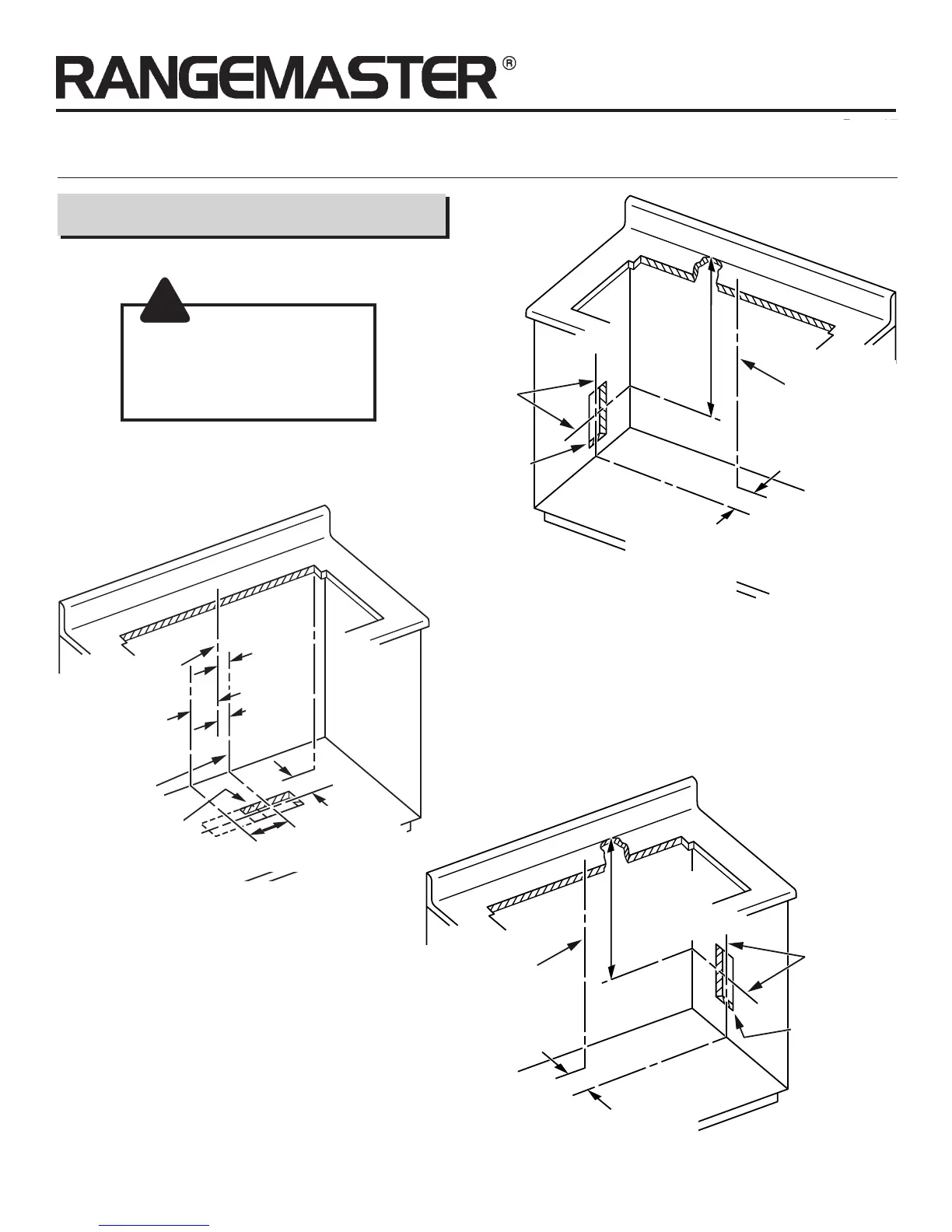 RANGEMASTER®