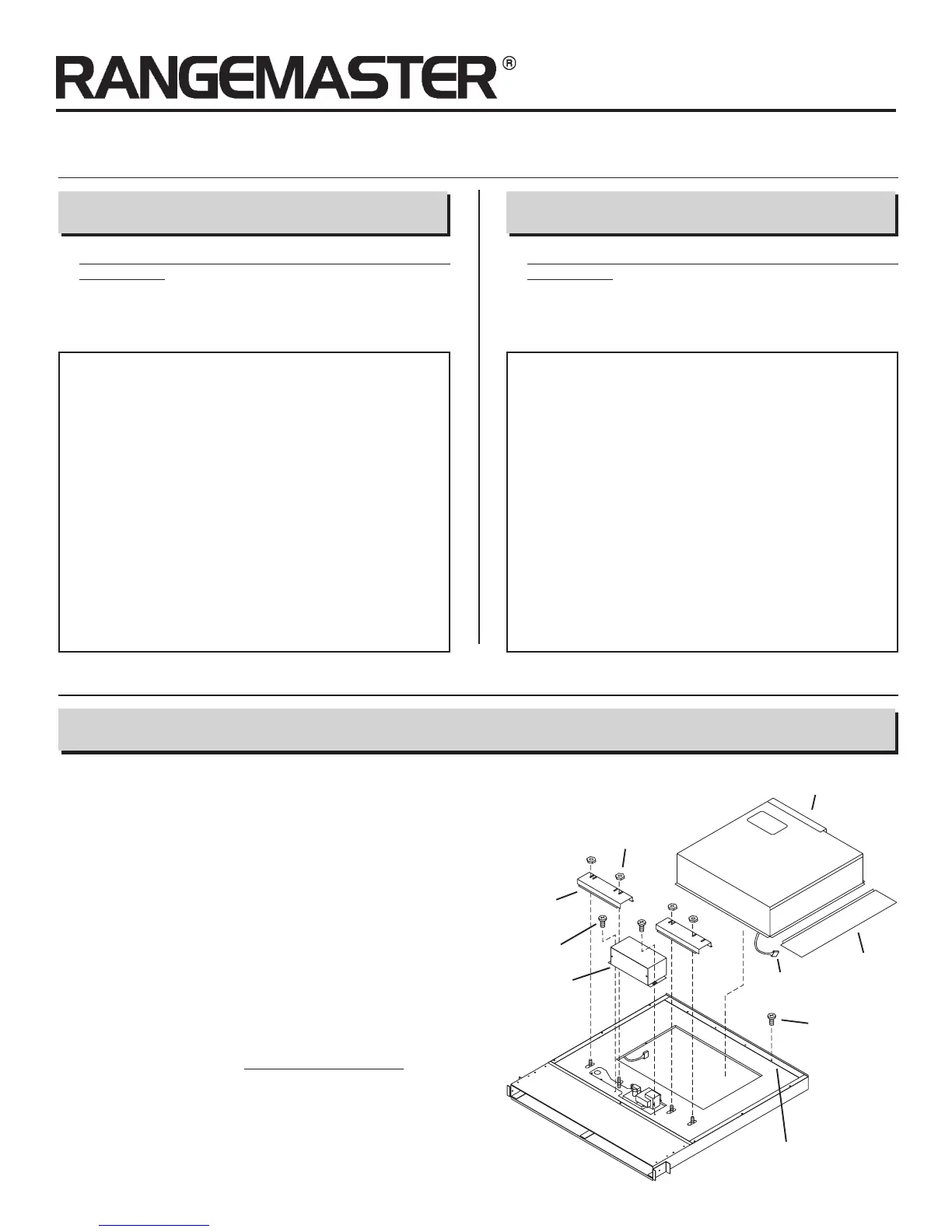 RANGEMASTER®