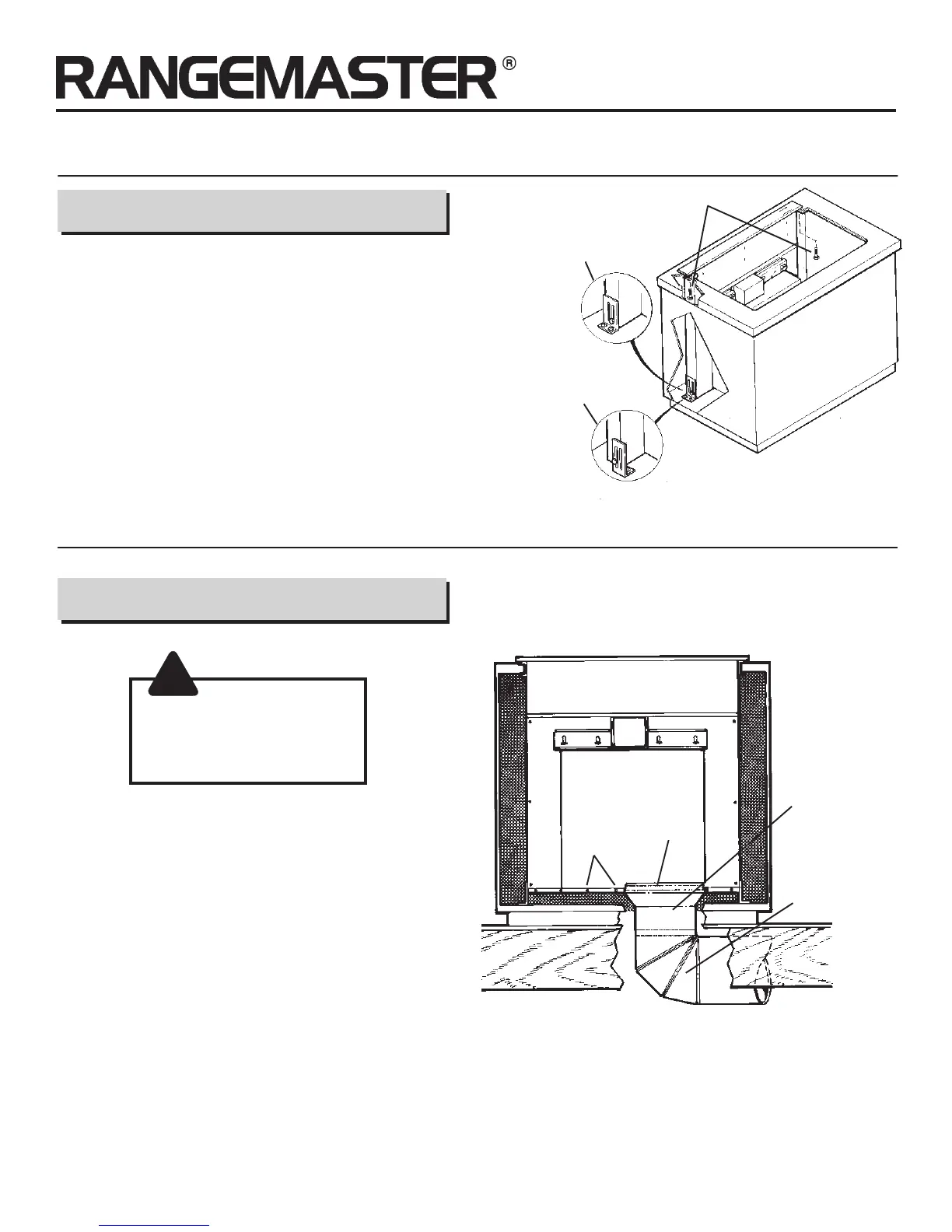 RANGEMASTER®