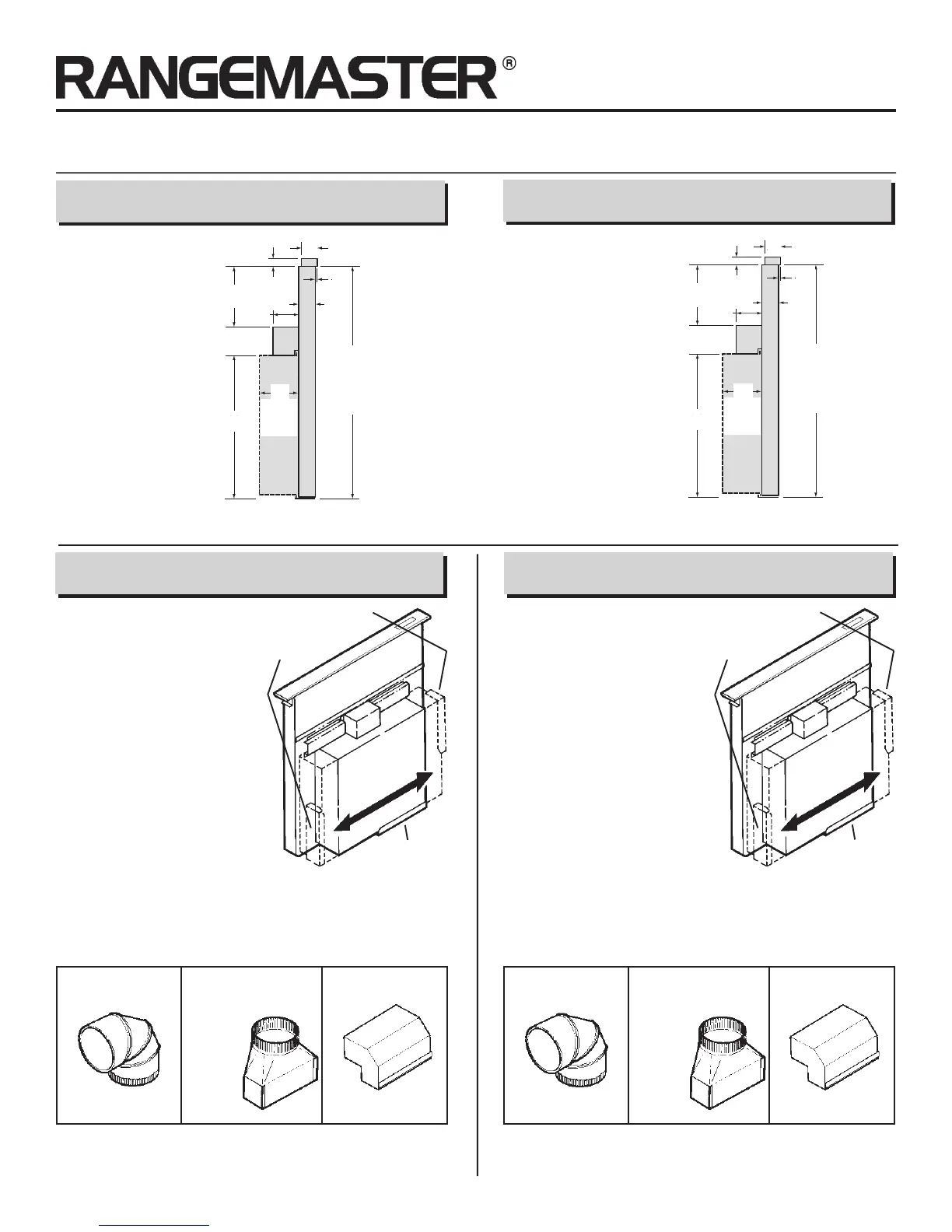 RANGEMASTER®