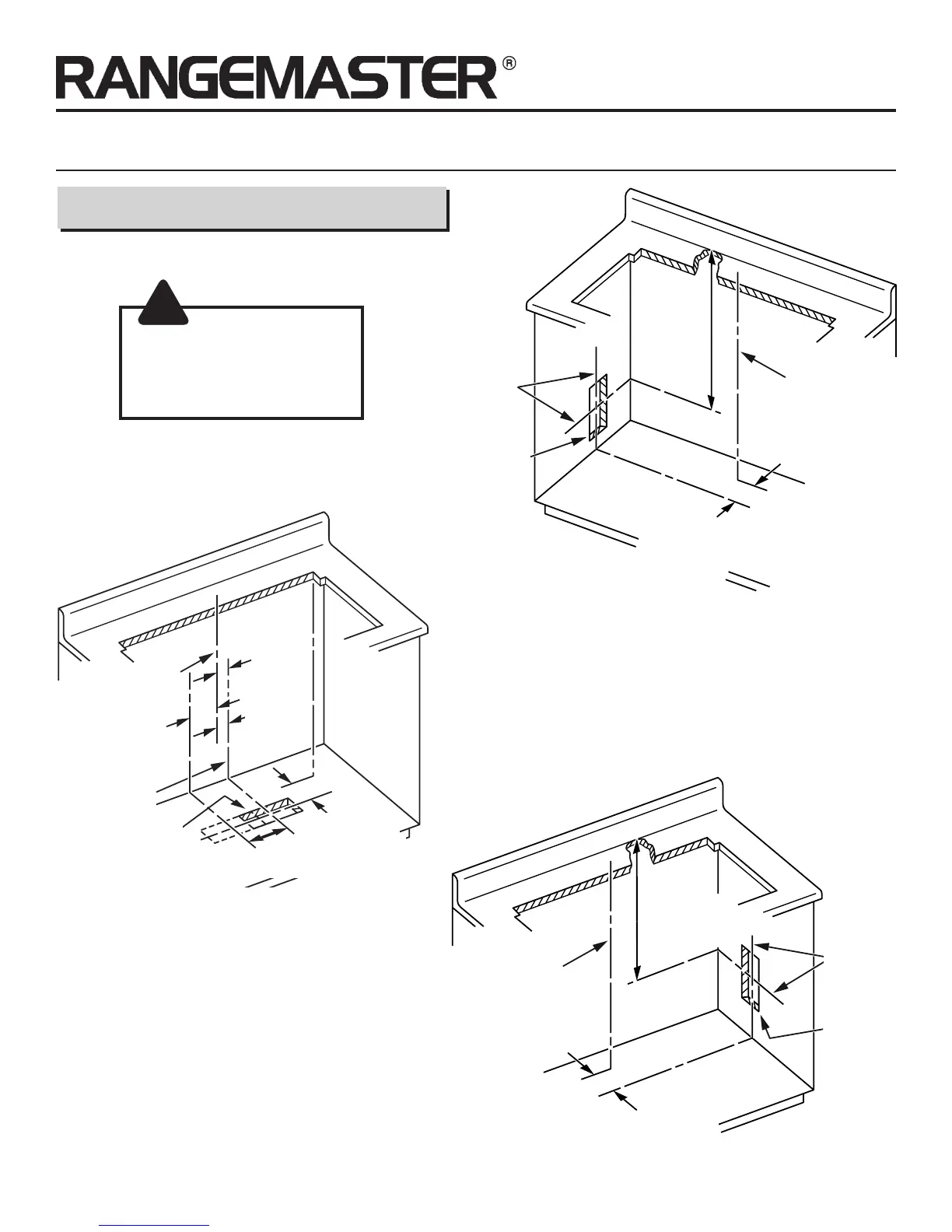 RANGEMASTER®