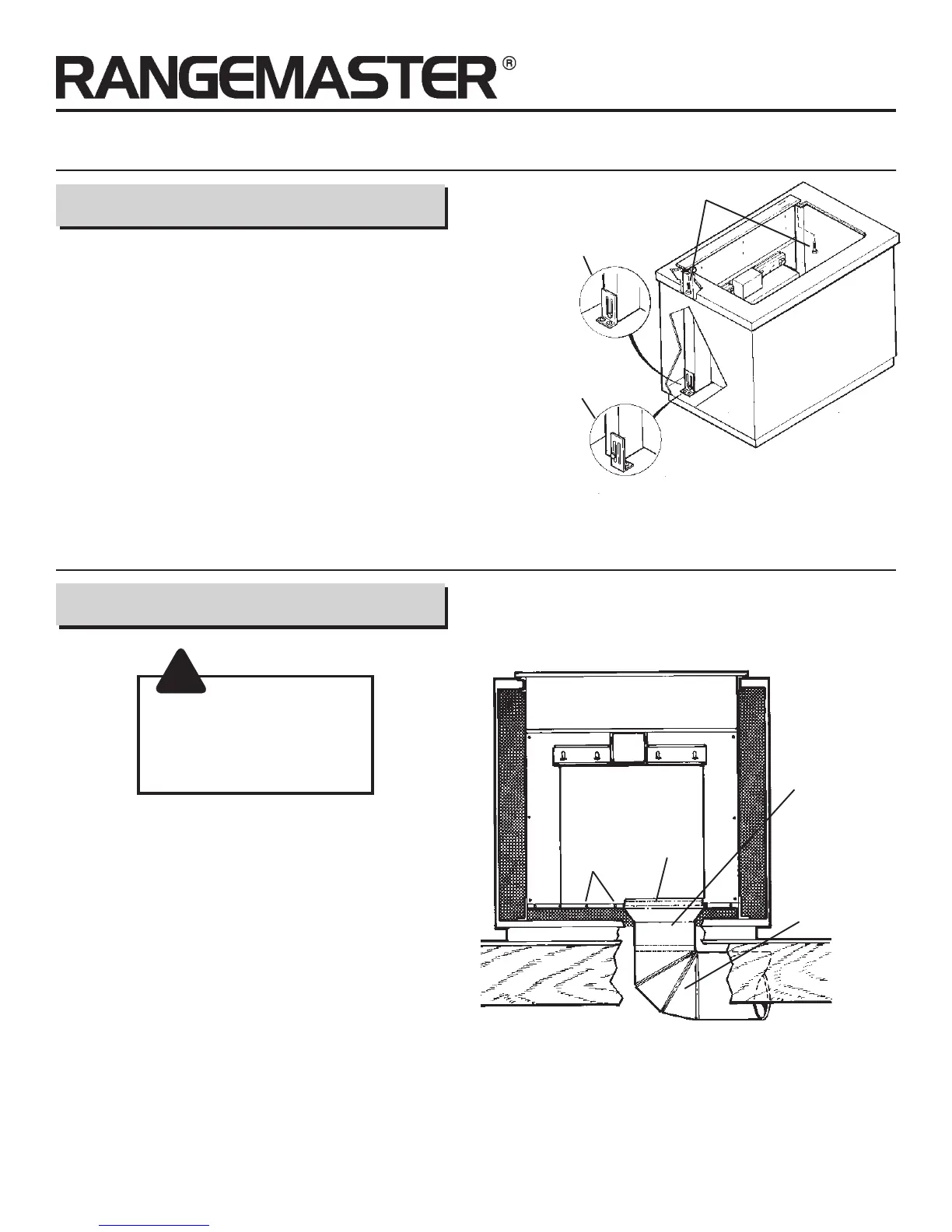 RANGEMASTER®