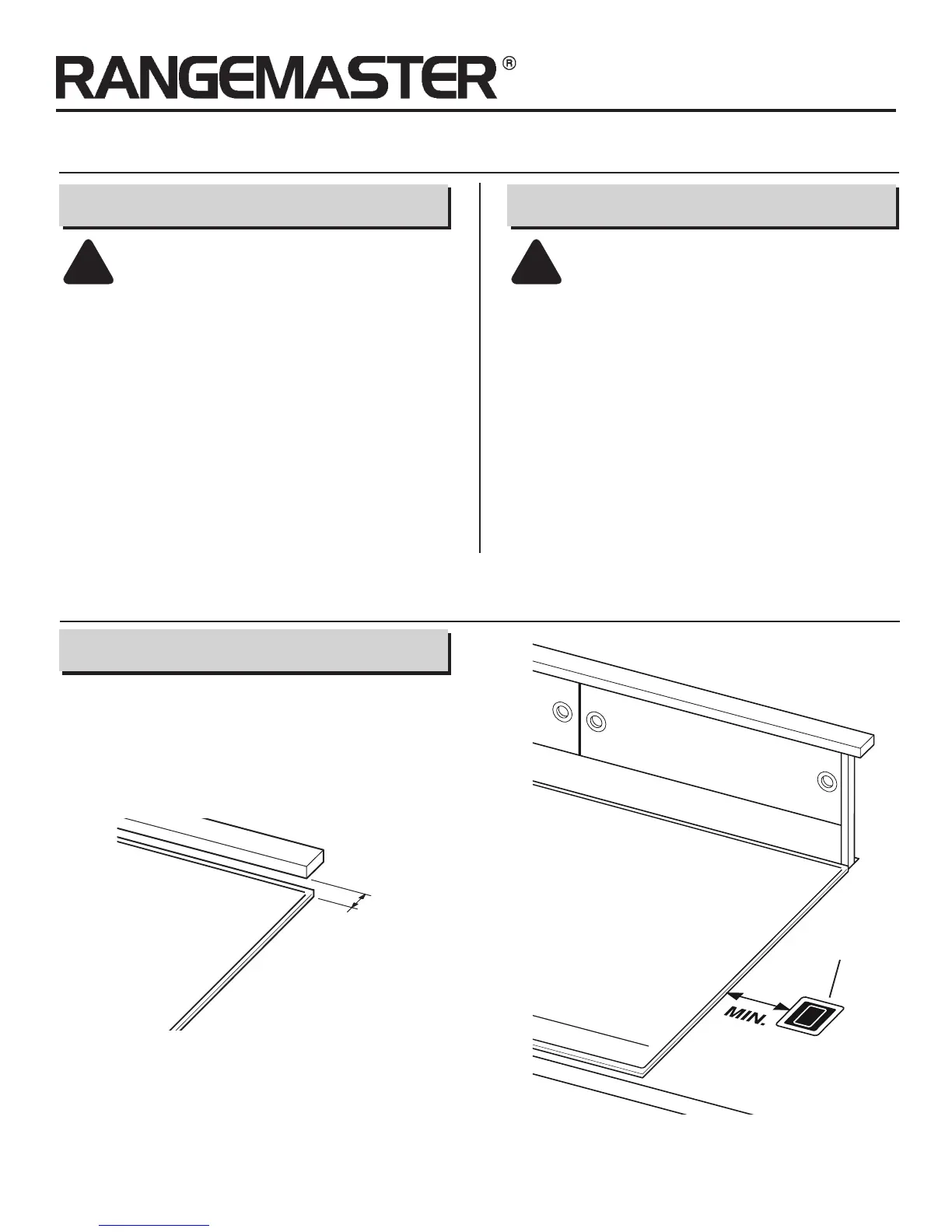 RANGEMASTER®

MIN.