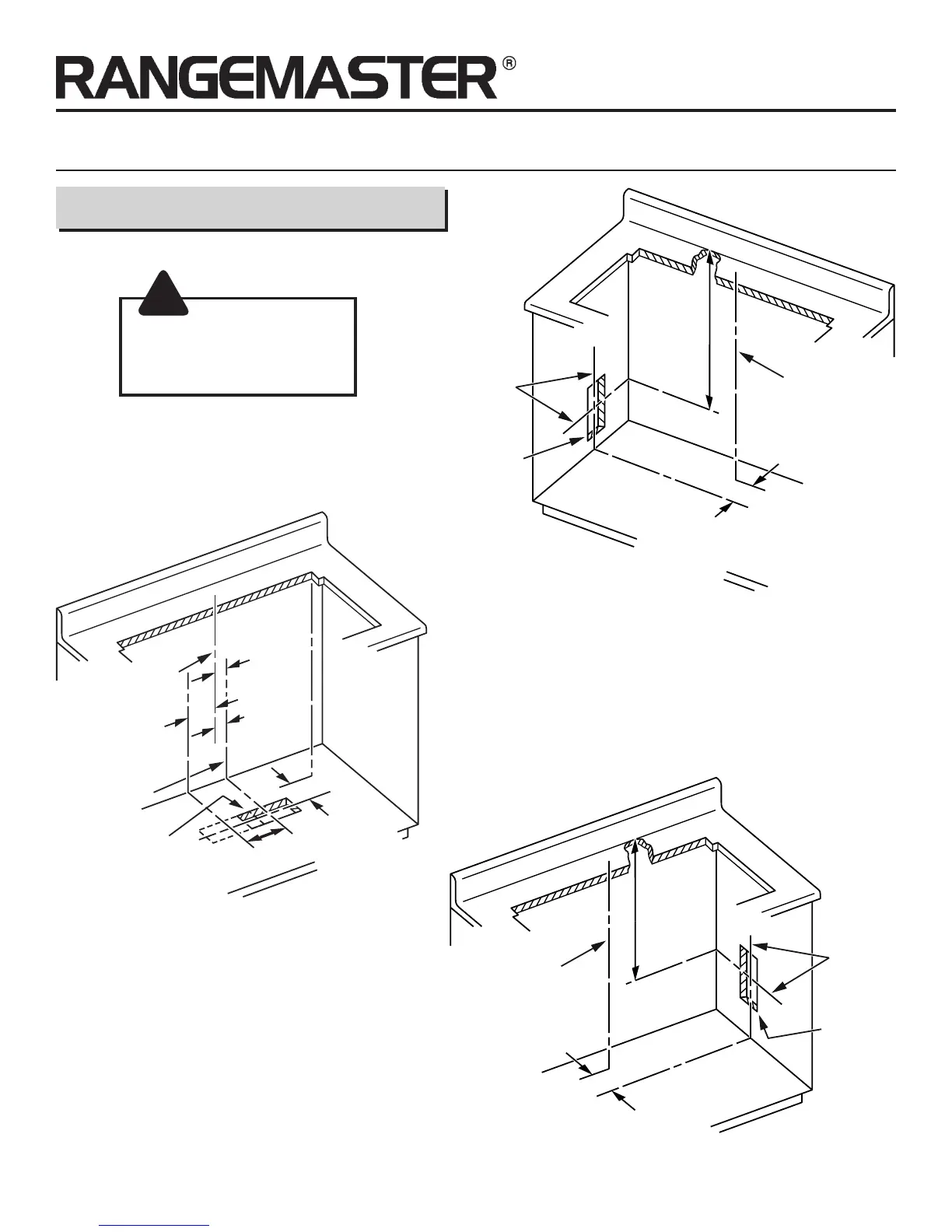 RANGEMASTER®