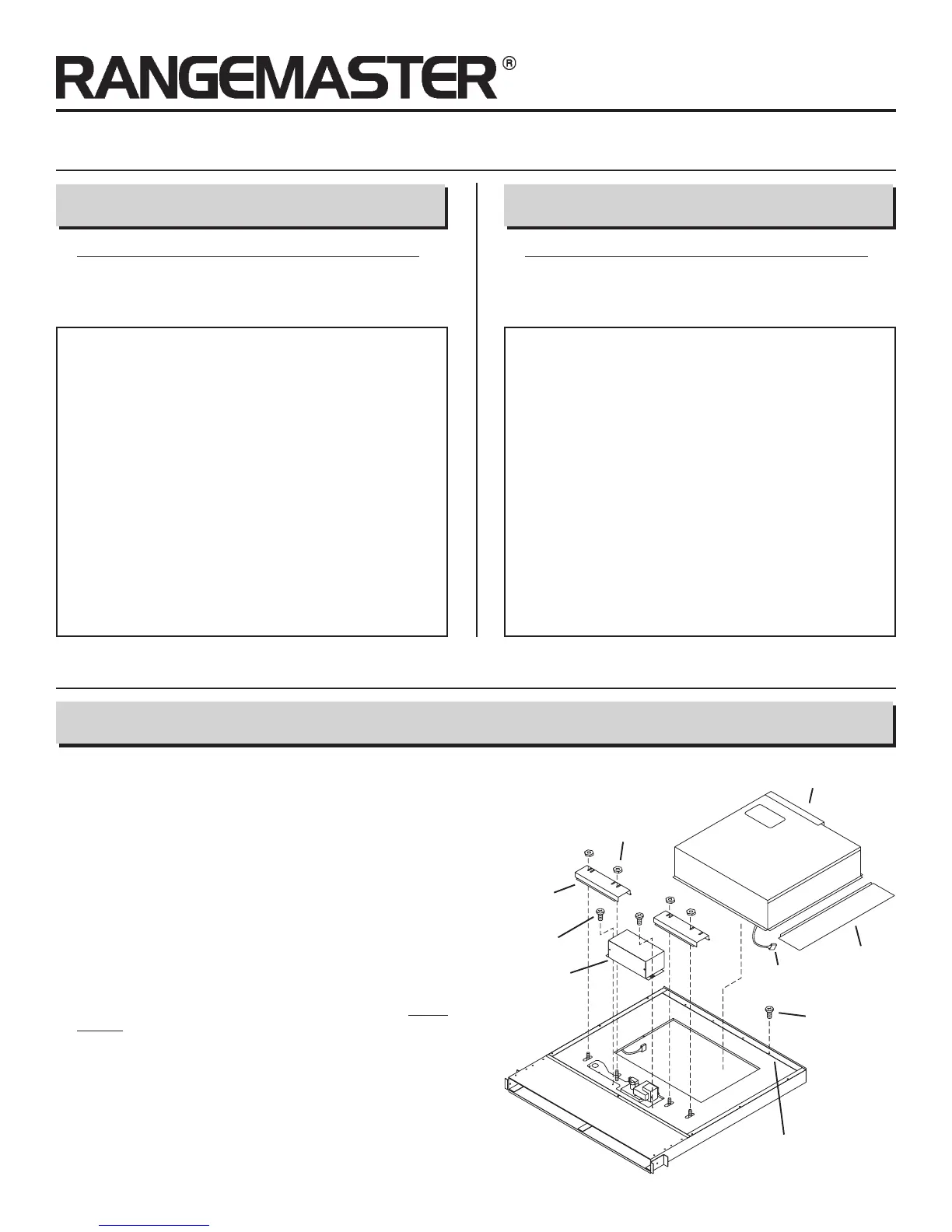 RANGEMASTER®