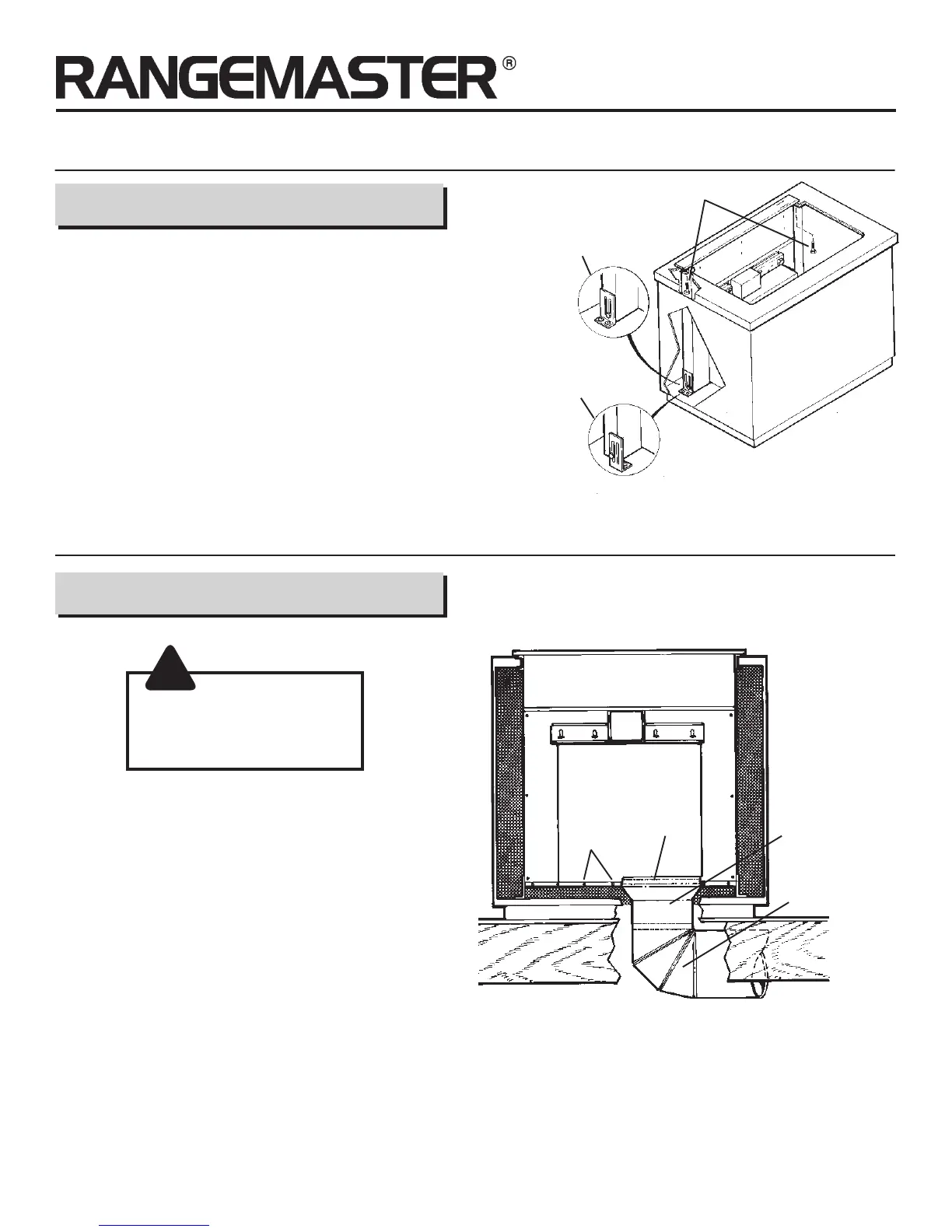 RANGEMASTER®