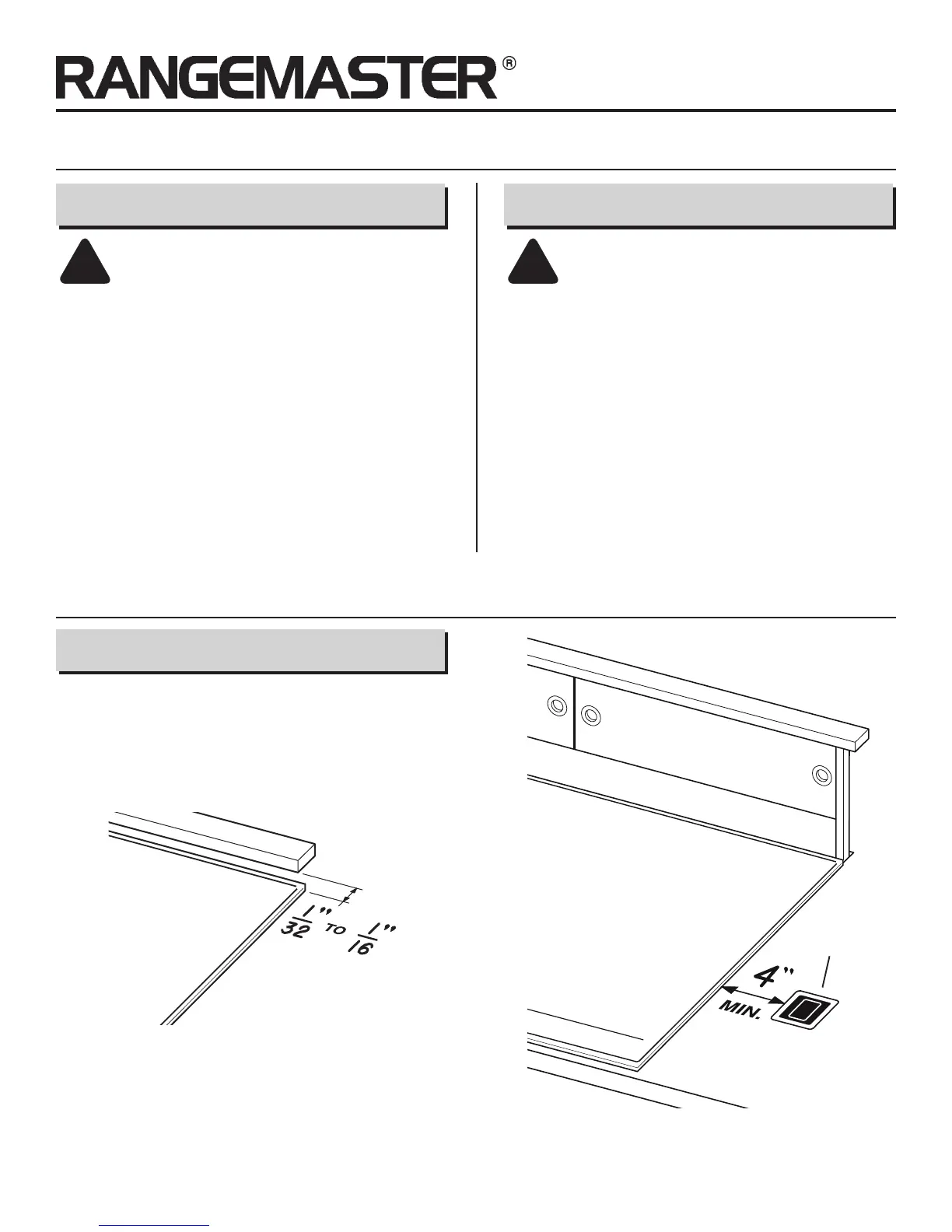 RANGEMASTER®

$\frac{1}{32}$" TO $\frac{1}{16}$"

4" MIN.