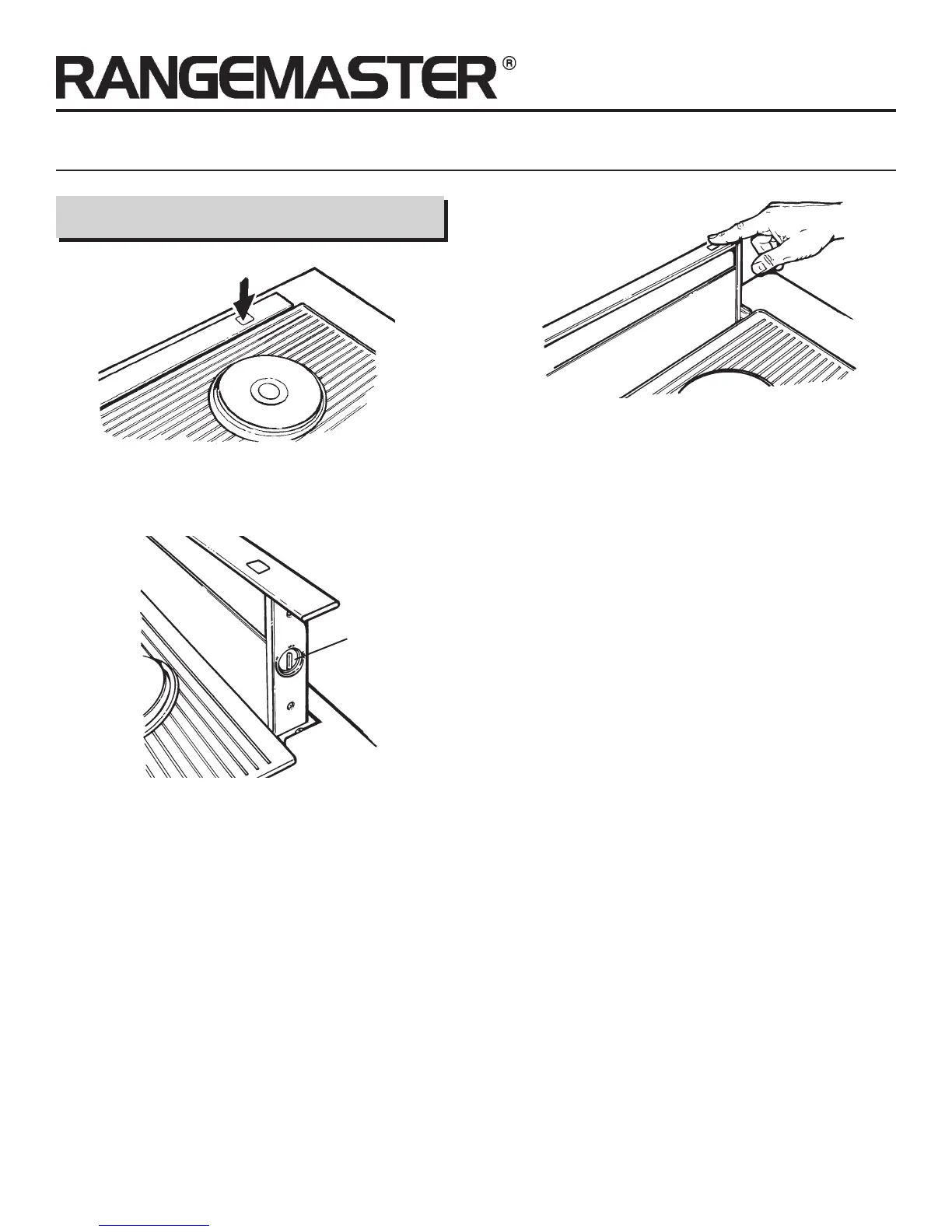 RANGEMASTER®