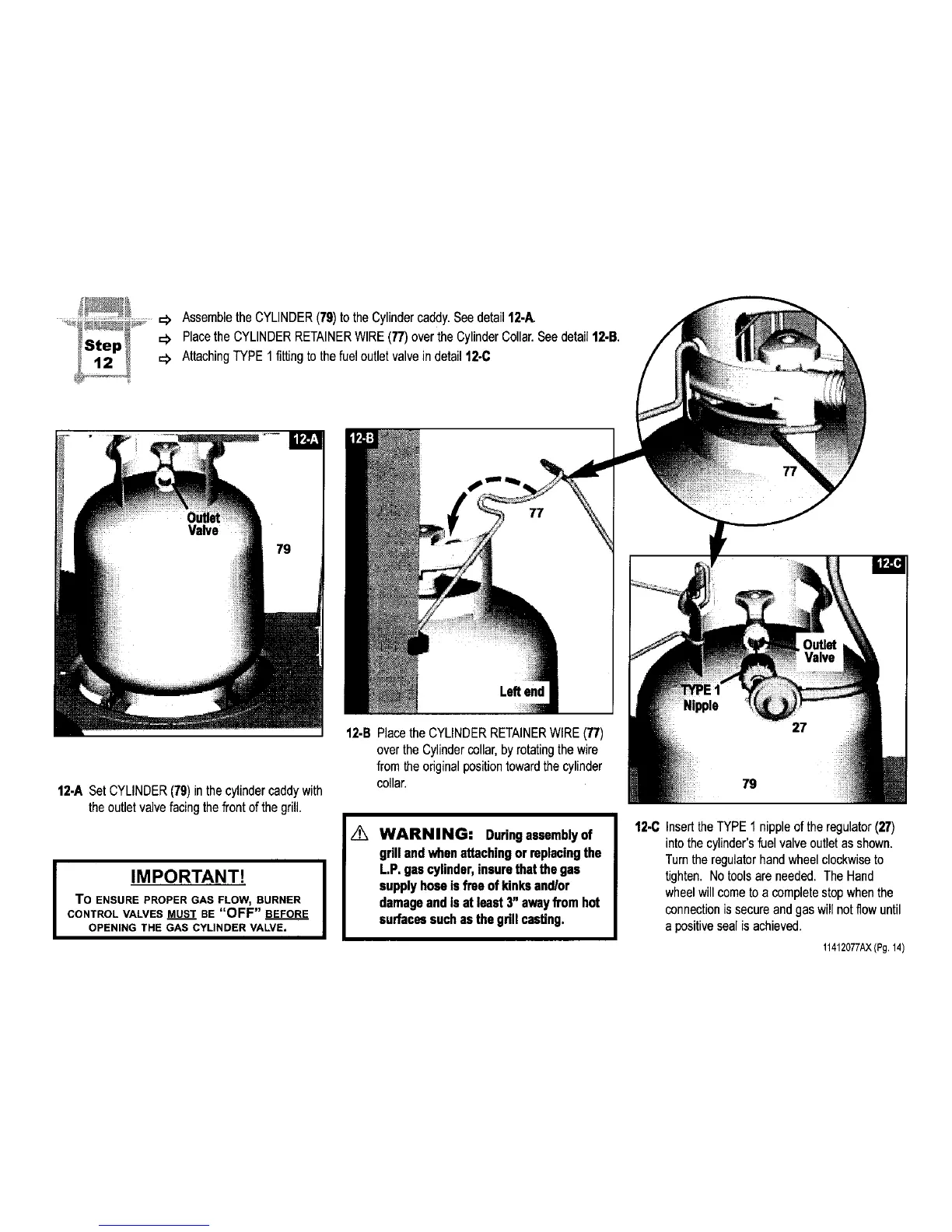 Step 12

⇨ Assemble the CYLINDER (79) to the Cylinder caddy. See detail 12-A.
⇨ Place the CYLINDER RETAINER WIRE (77) over the Cylinder Collar. See detail 12-B.
⇨ Attaching TYPE 1 fitting to the fuel outlet valve in detail 12-C

12-A

Outlet Valve

79

12-B

77

Left end

77

12-C

Outlet Valve

TYPE 1 Nipple

27

79

12-A Set CYLINDER (79) in the cylinder caddy with the outlet valve facing the front of the grill.

IMPORTANT!

TO ENSURE PROPER GAS FLOW, BURNER CONTROL VALVES MUST BE "OFF" BEFORE OPENING THE GAS CYLINDER VALVE.

12-B Place the CYLINDER RETAINER WIRE (77) over the Cylinder collar, by rotating the wire from the original position toward the cylinder collar.

⚠ WARNING: During assembly of grill and when attaching or replacing the L.P. gas cylinder, insure that the gas supply hose is free of kinks and/or damage and is at least 3" away from hot surfaces such as the grill casting.

12-C Insert the TYPE 1 nipple of the regulator (27) into the cylinder's fuel valve outlet as shown. Turn the regulator hand wheel clockwise to tighten. No tools are needed. The Hand wheel will come to a complete stop when the connection is secure and gas will not flow until a positive seal is achieved.

11412077AX (Pg. 14)