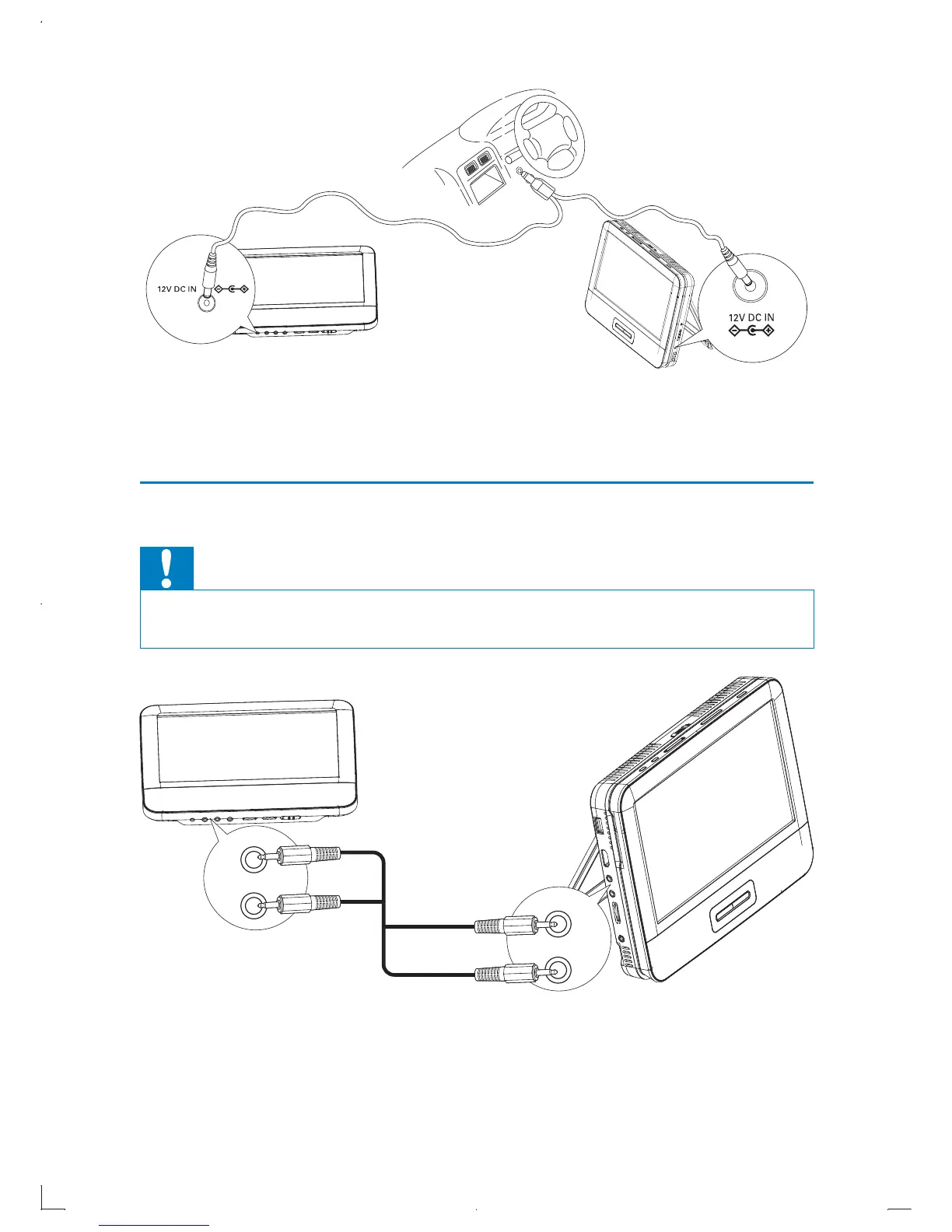 12V DC IN

12V DC IN