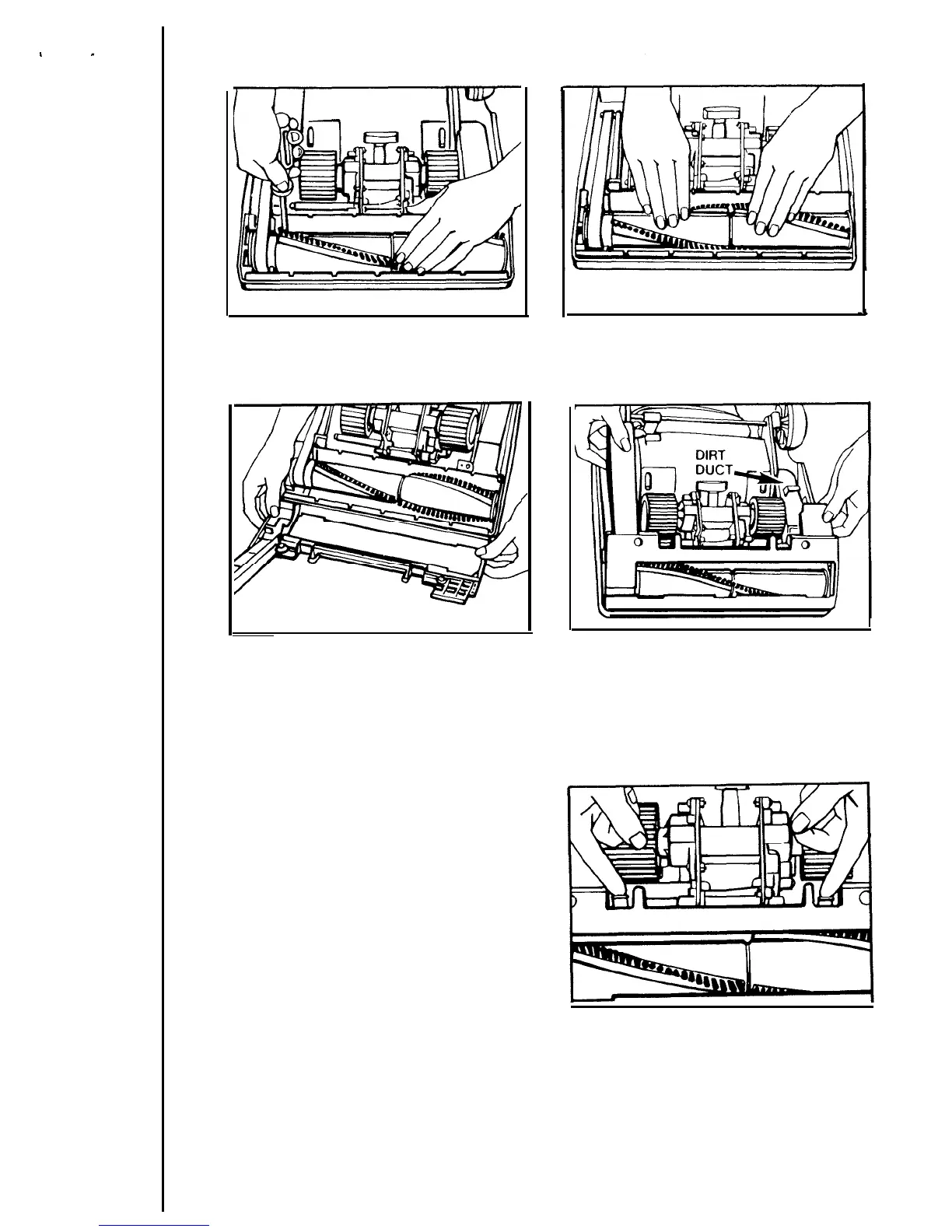 DIRT
DUCT