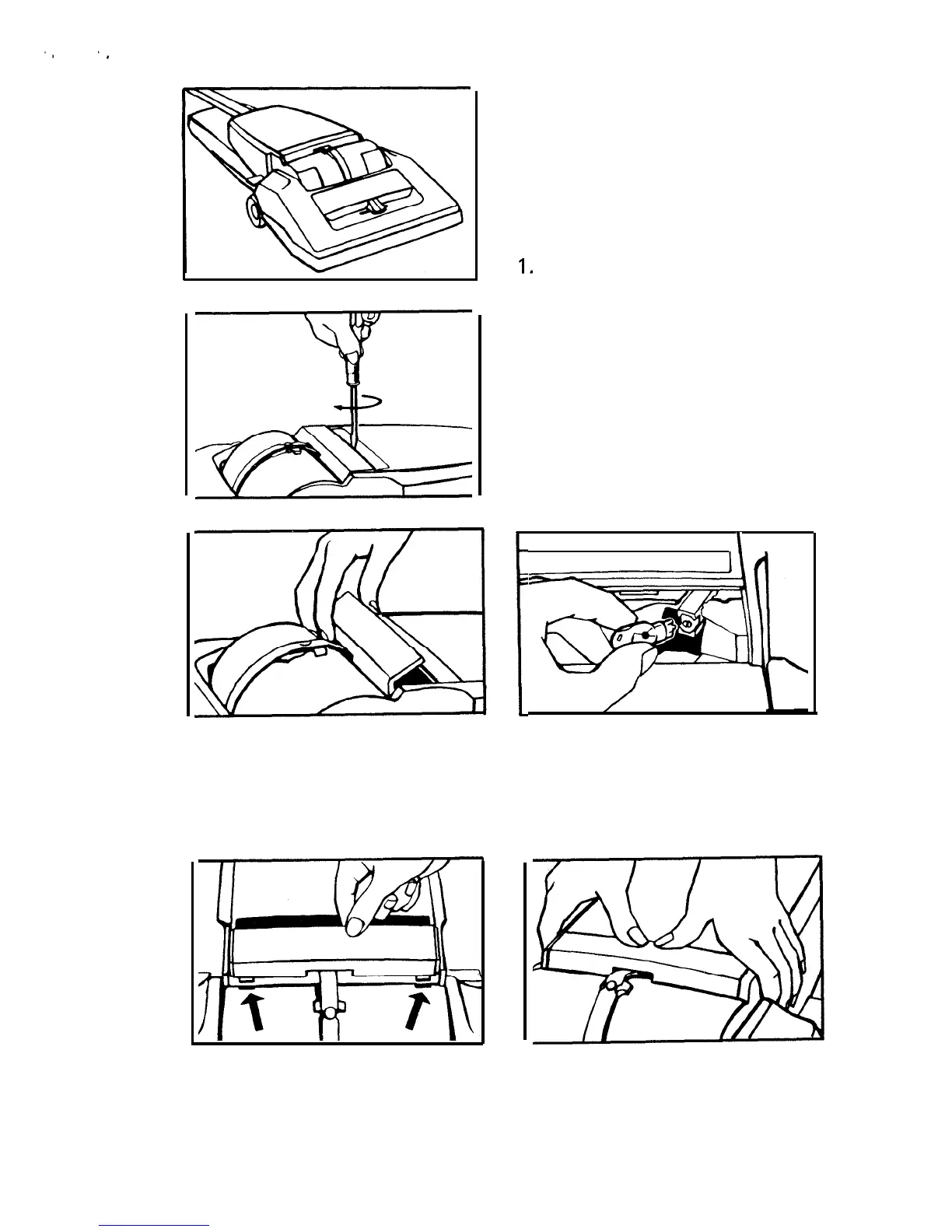 1.