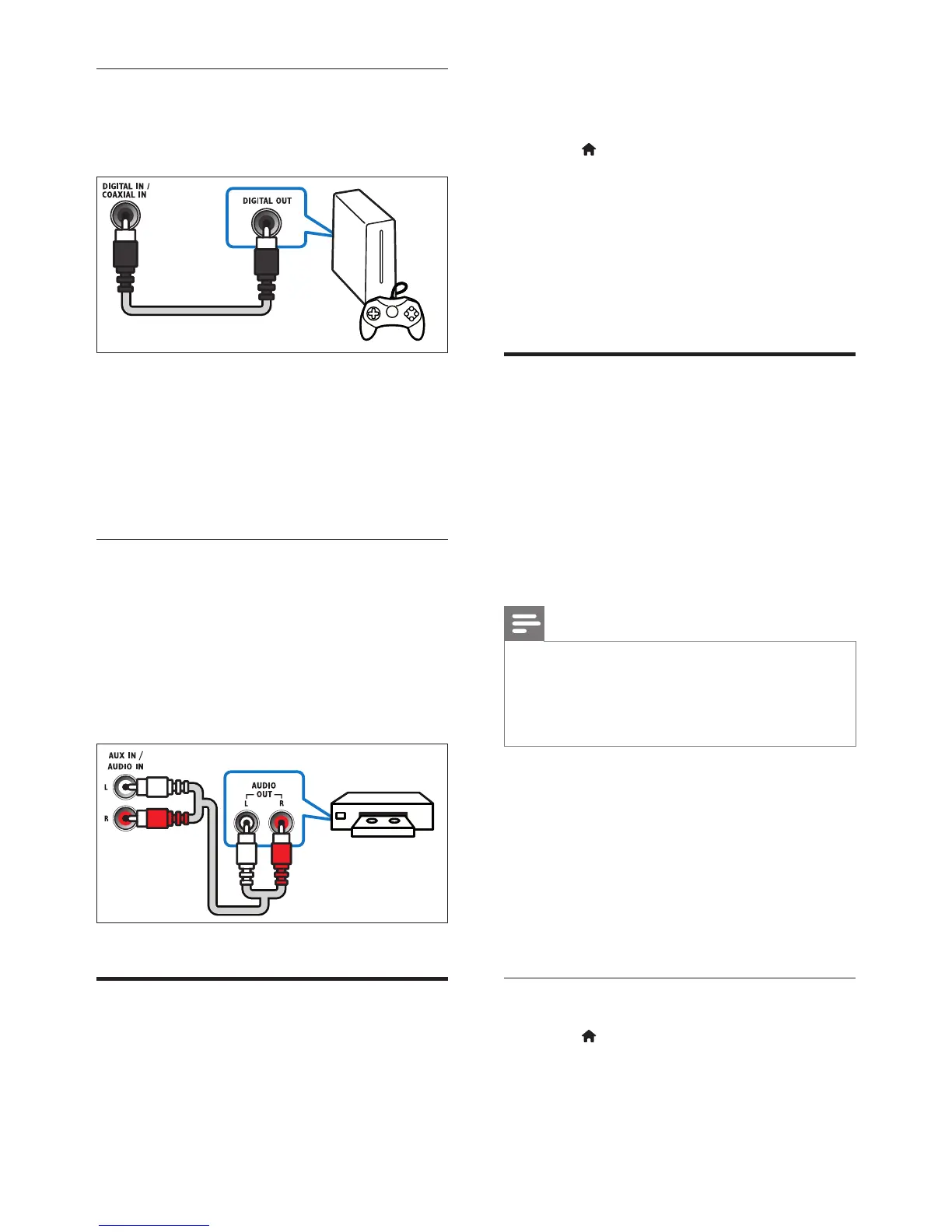 DIGITAL IN / COAXIAL IN

DIGITAL OUT

AUX IN / AUDIO IN

L

R

AUDIO OUT L R