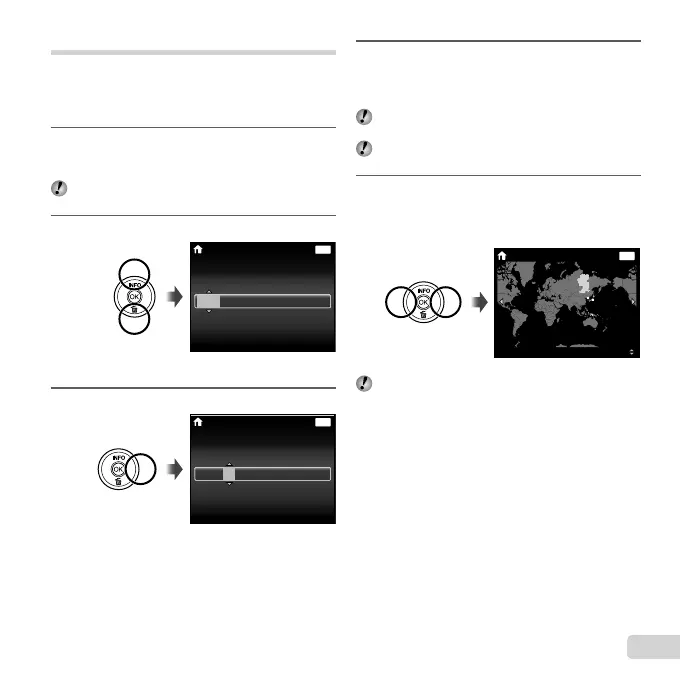 INFO
OK

INFO
OK

INFO
OK