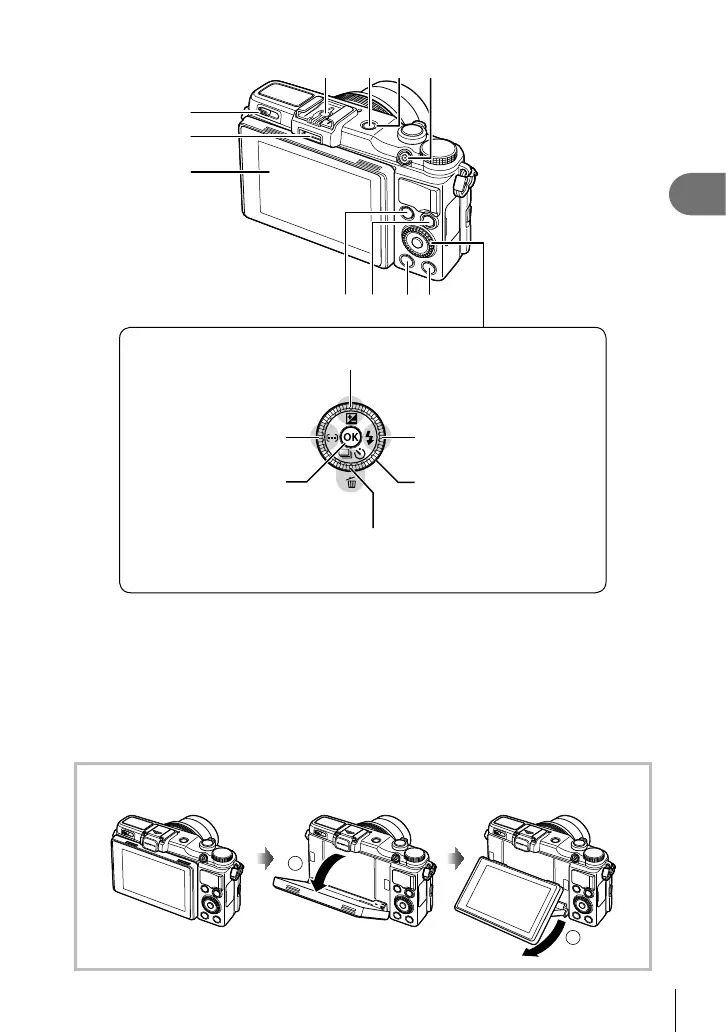 OK