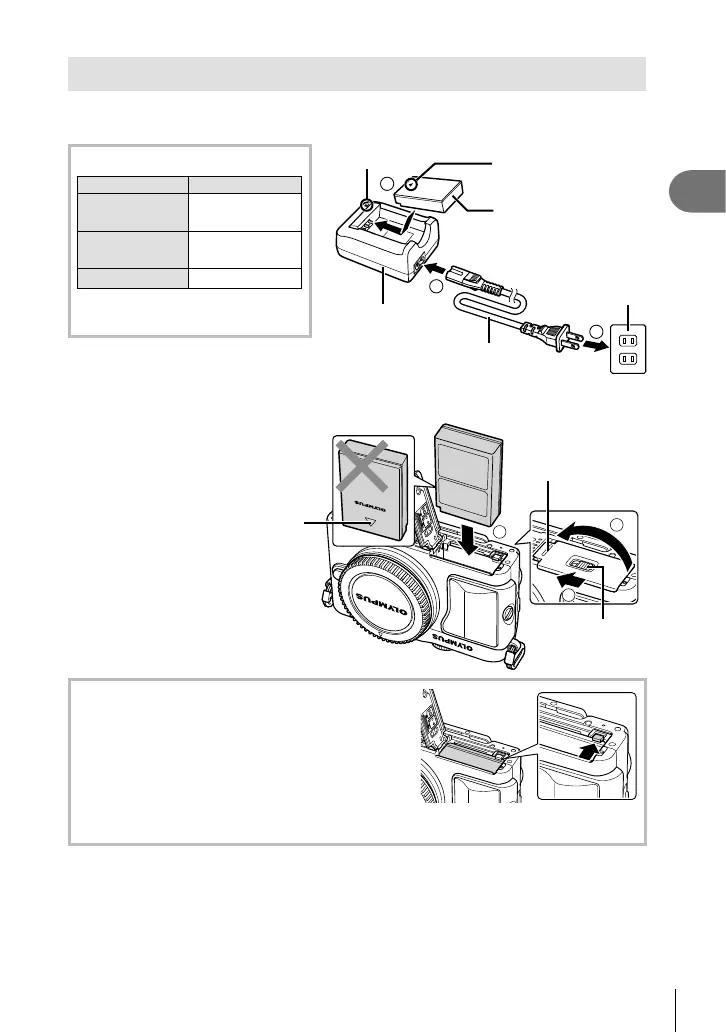 OLYMPUS

OLYMPUS

OLYMPUS