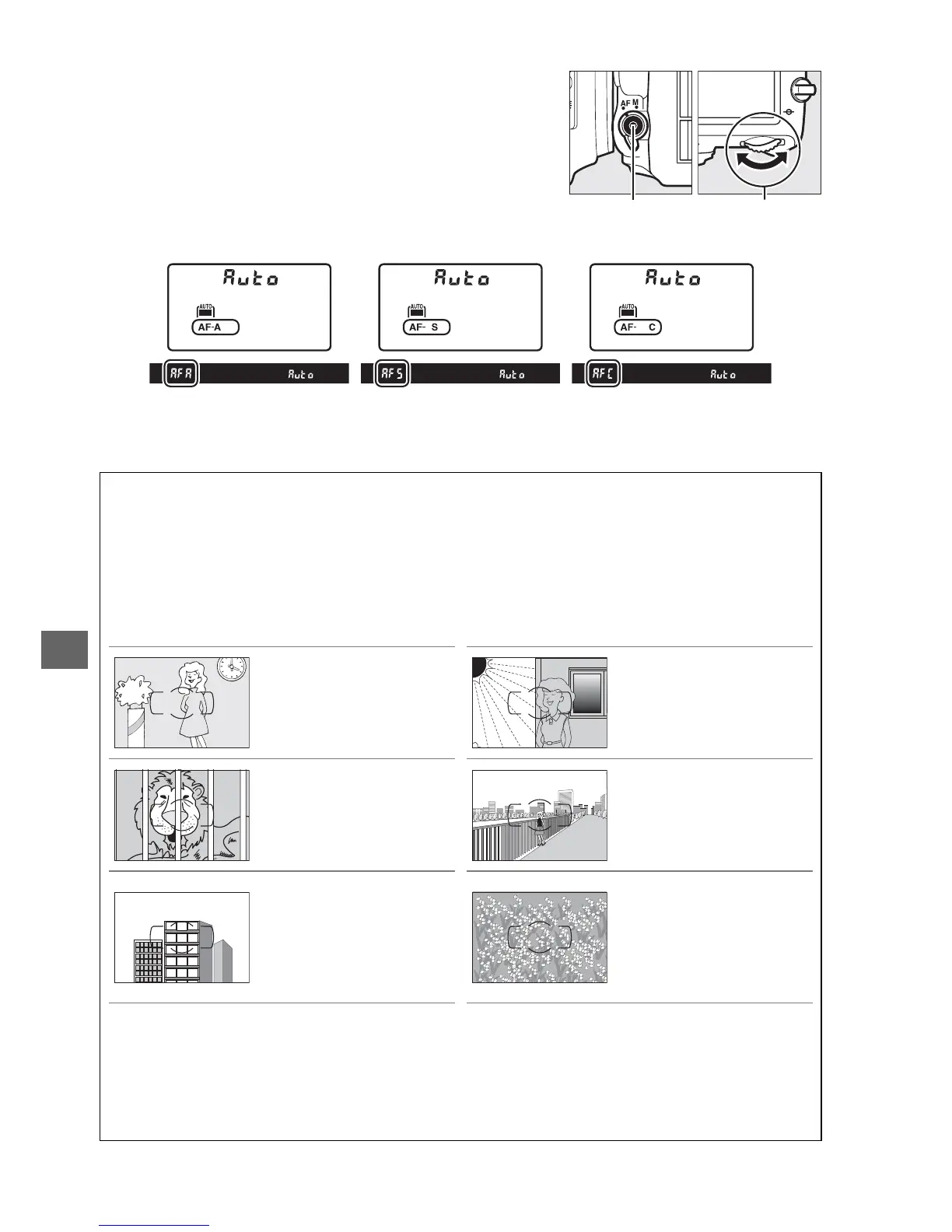 AF M

Auto

AUTO
AF-A

Auto

AUTO
AF- S

Auto

AUTO
AF- C

AF A Auto

AF S Auto

AF C Auto