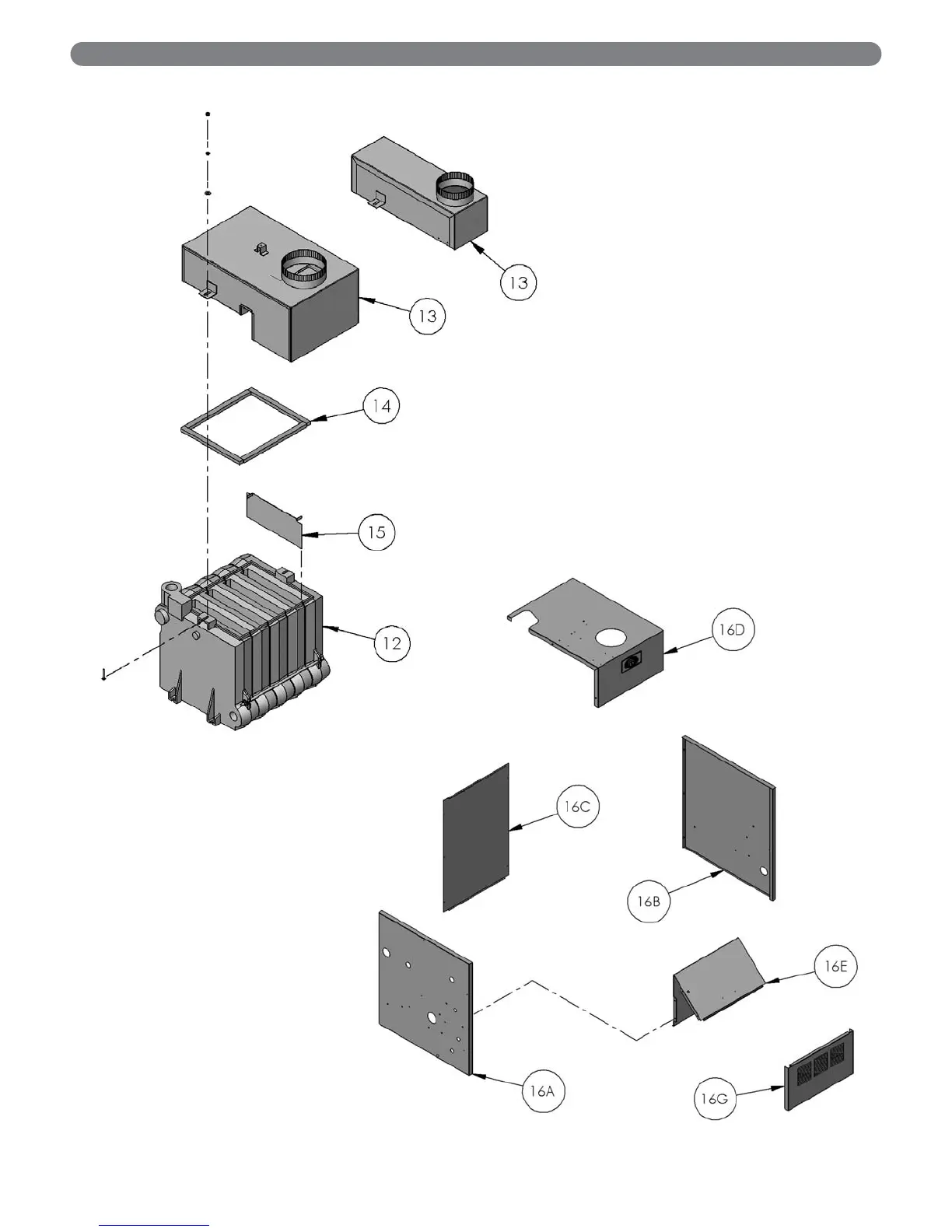 13

13

14

15

12

16D

16C

16B

16E

16A

16G