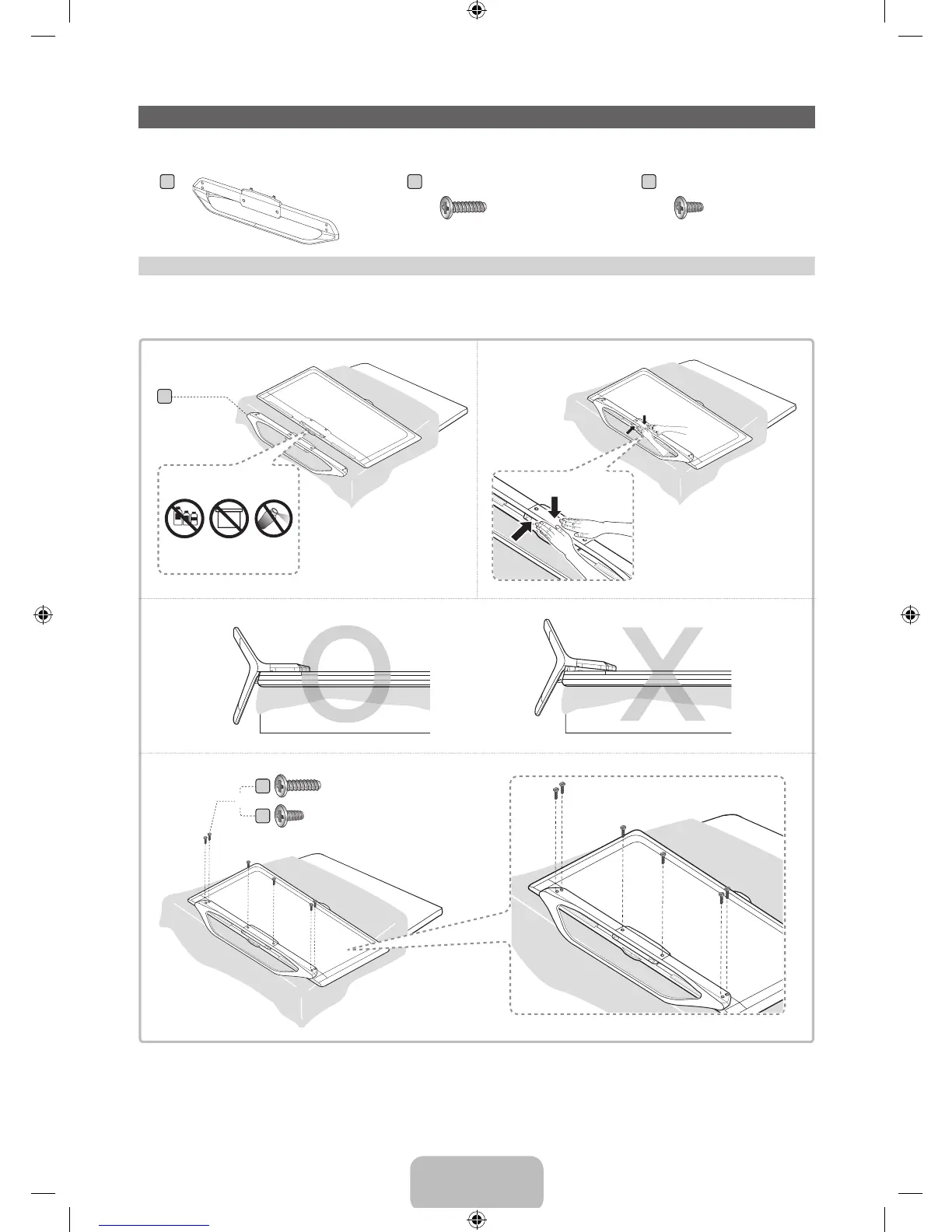 O

X