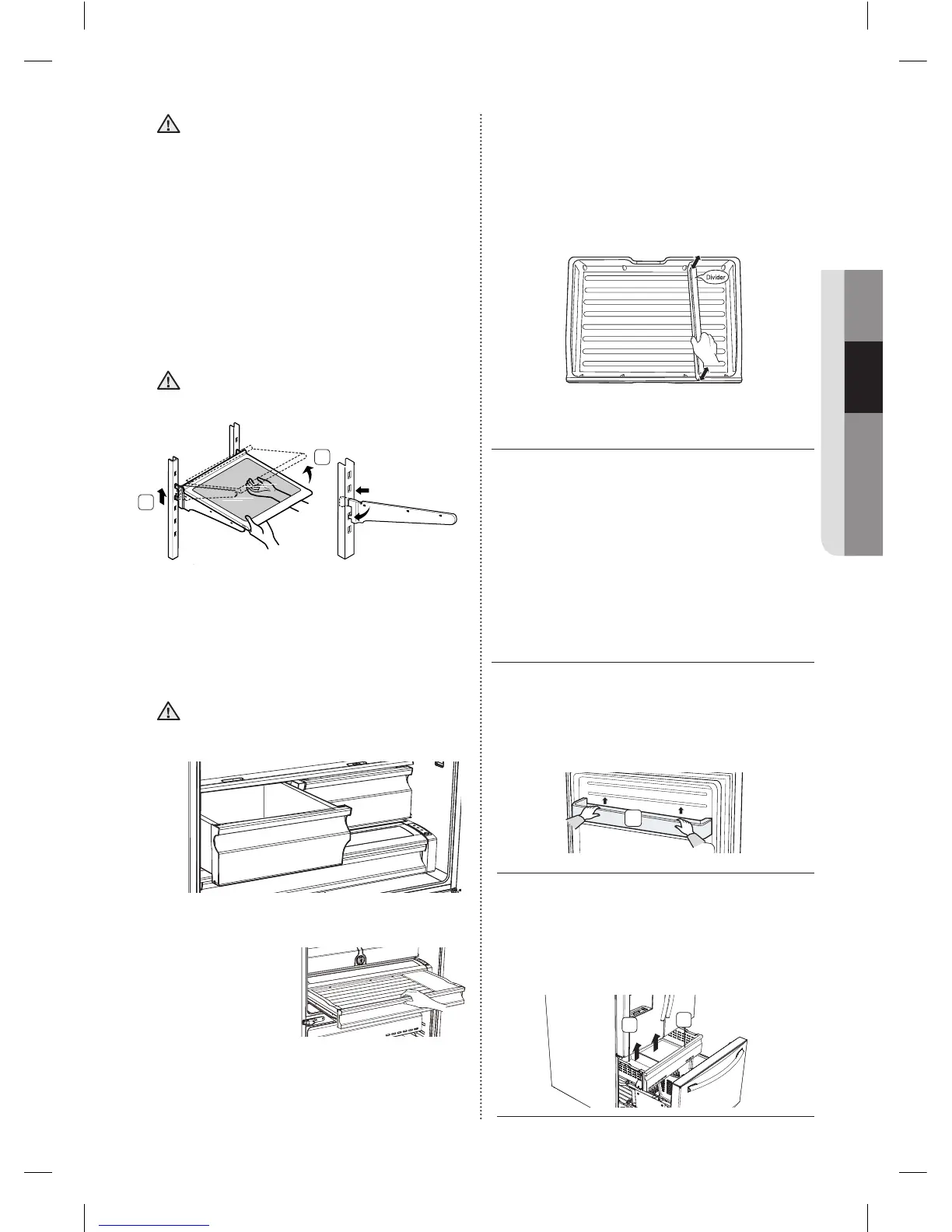 Divider