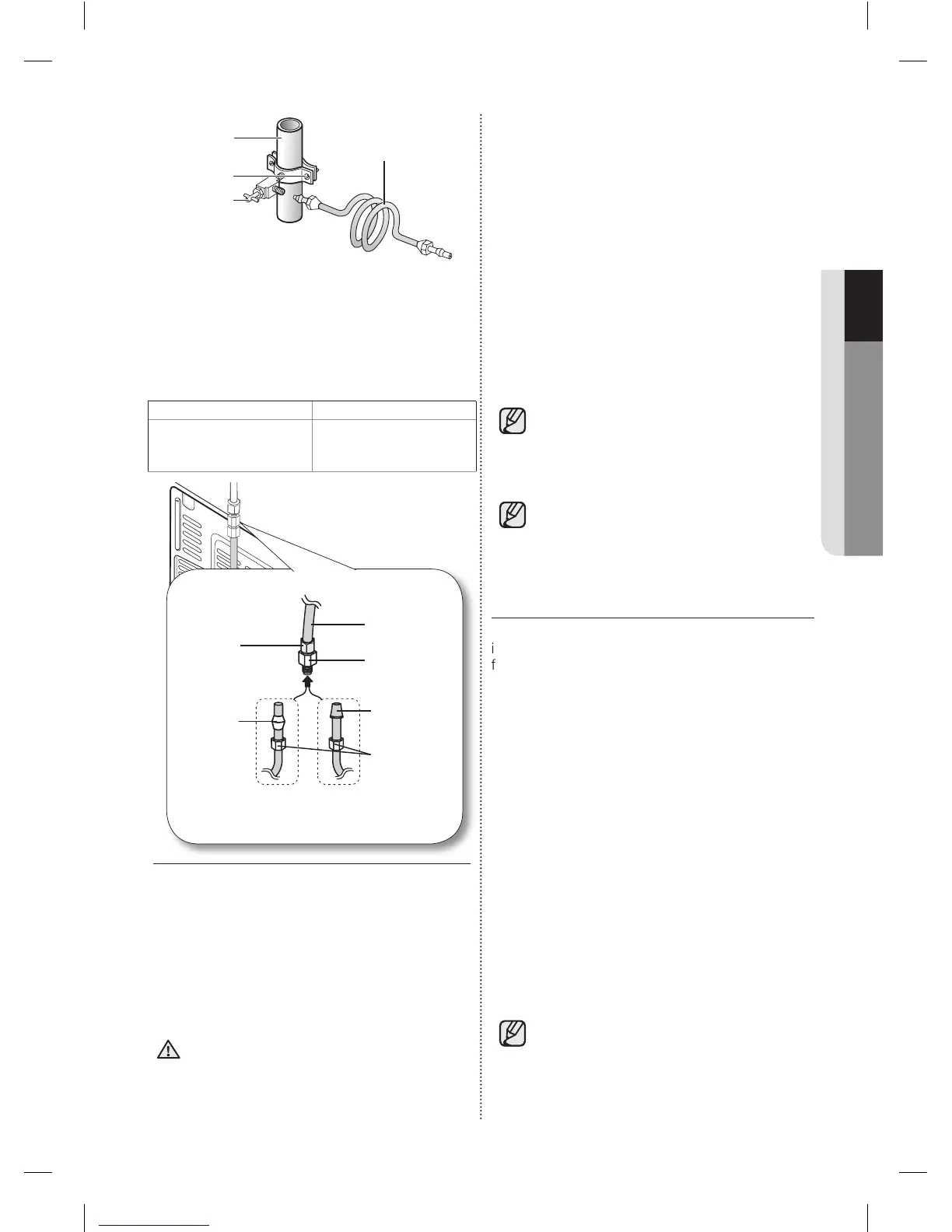 i
f