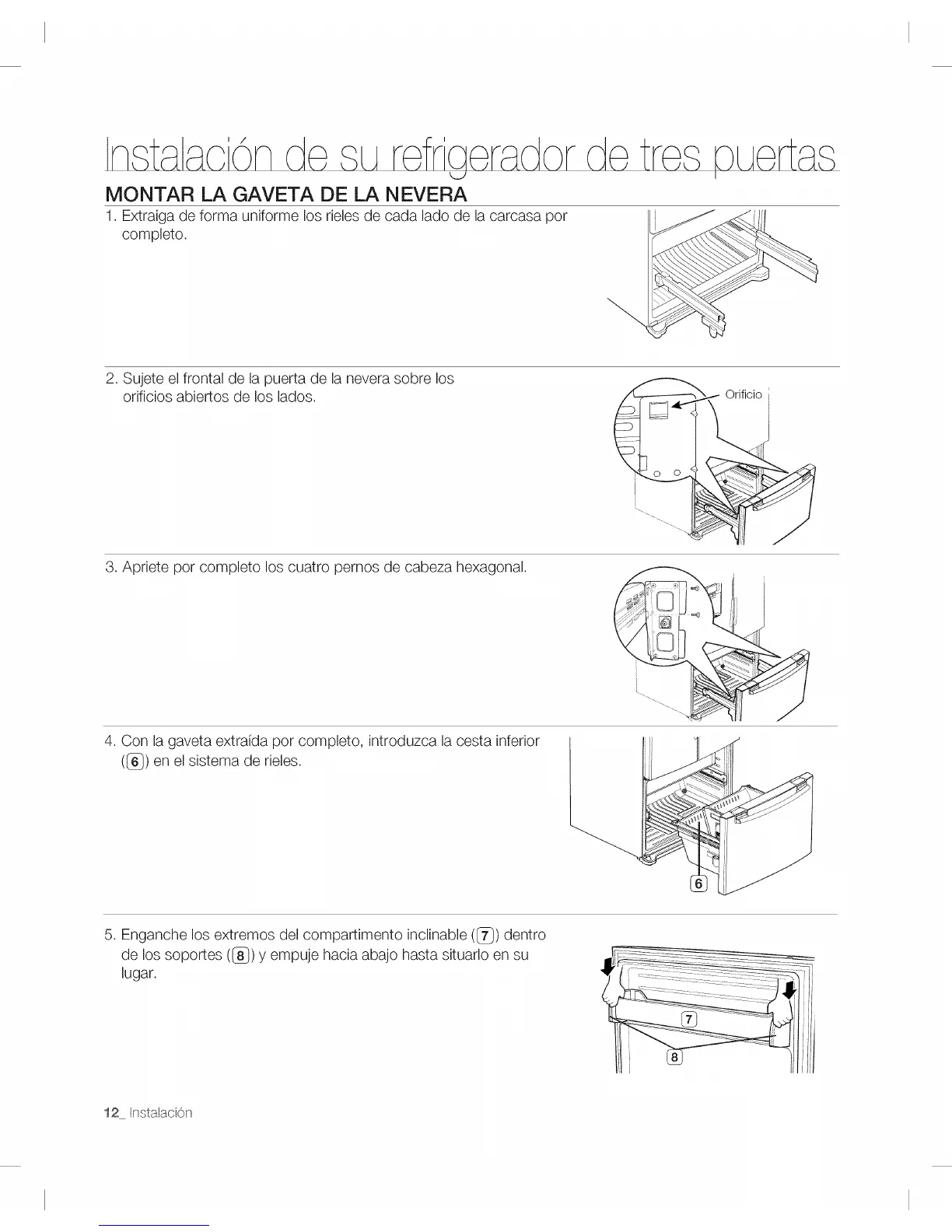 Instalación de su refrigerador de tres puertas

MONTAR LA GAVETA DE LA NEVERA

1. Extraiga de forma uniforme los rieles de cada lado de la carcasa por completo.

2. Sujete el frontal de la puerta de la nevera sobre los orificios abiertos de los lados.

Orificio

3. Apriete por completo los cuatro pernos de cabeza hexagonal.

4. Con la gaveta extraída por completo, introduzca la cesta inferior (6) en el sistema de rieles.

6

5. Enganche los extremos del compartimento inclinable (7) dentro de los soportes (8) y empuje hacia abajo hasta situarlo en su lugar.

7

8

12_ Instalación