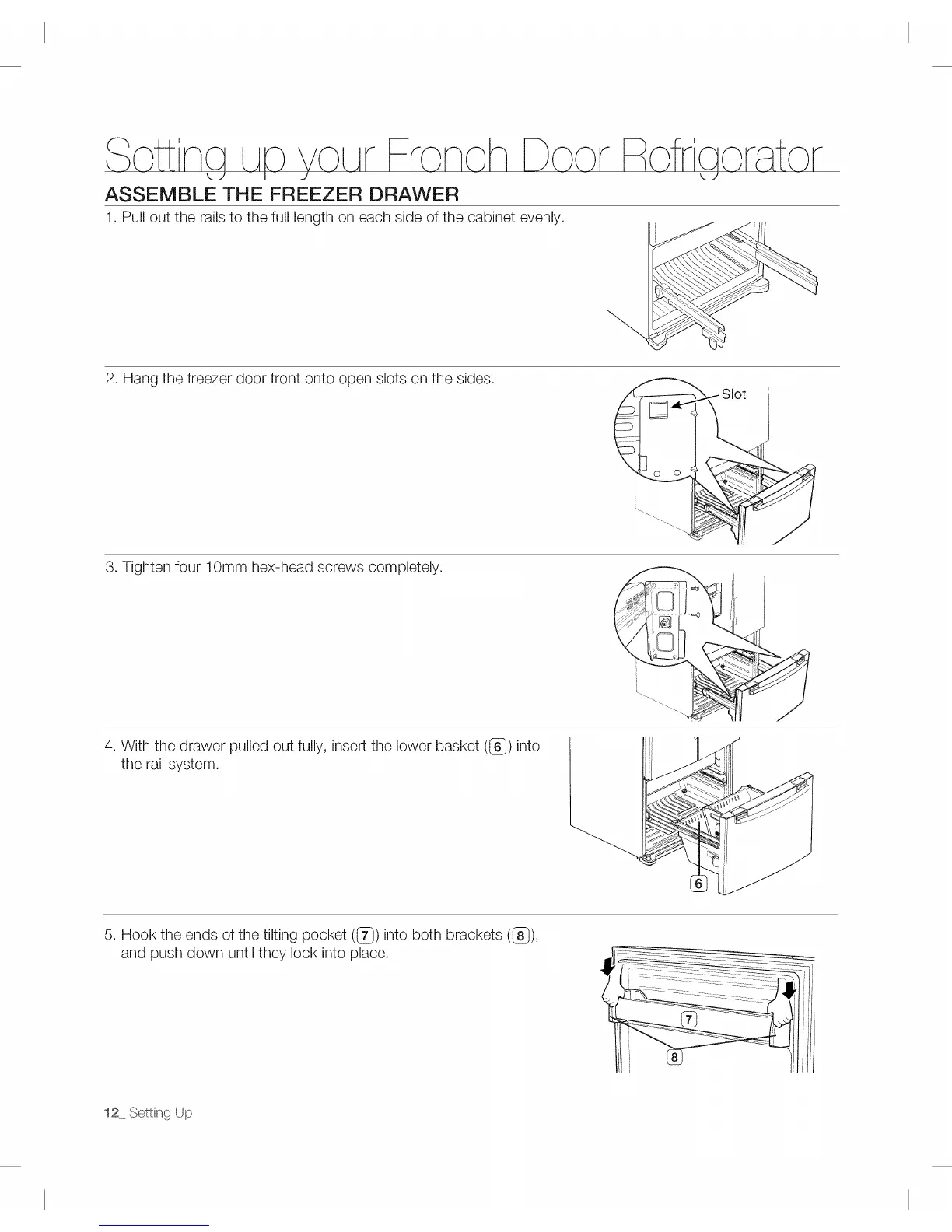 Setting up your French Door Refrigerator

ASSEMBLE THE FREEZER DRAWER

1. Pull out the rails to the full length on each side of the cabinet evenly.

2. Hang the freezer door front onto open slots on the sides.

Slot

3. Tighten four 10mm hex-head screws completely.

4. With the drawer pulled out fully, insert the lower basket (6) into the rail system.

6

5. Hook the ends of the tilting pocket (7) into both brackets (8), and push down until they lock into place.

7

8

12_ Setting Up