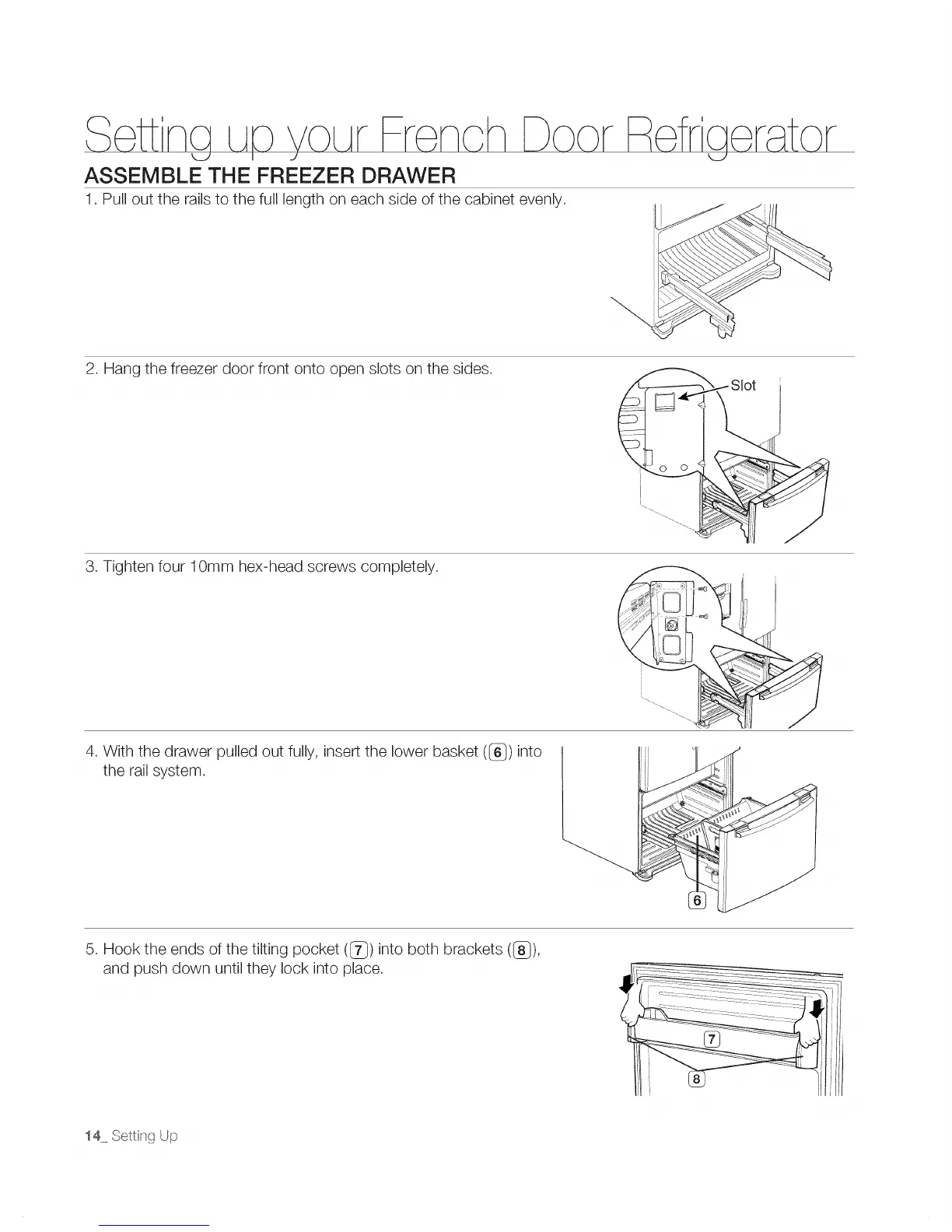 Setting up your French Door Refrigerator

ASSEMBLE THE FREEZER DRAWER

1. Pull out the rails to the full length on each side of the cabinet evenly.

2. Hang the freezer door front onto open slots on the sides.

Slot

3. Tighten four 10mm hex-head screws completely.

4. With the drawer pulled out fully, insert the lower basket (6) into the rail system.

6

5. Hook the ends of the tilting pocket (7) into both brackets (8), and push down until they lock into place.

7

8

14_ Setting Up