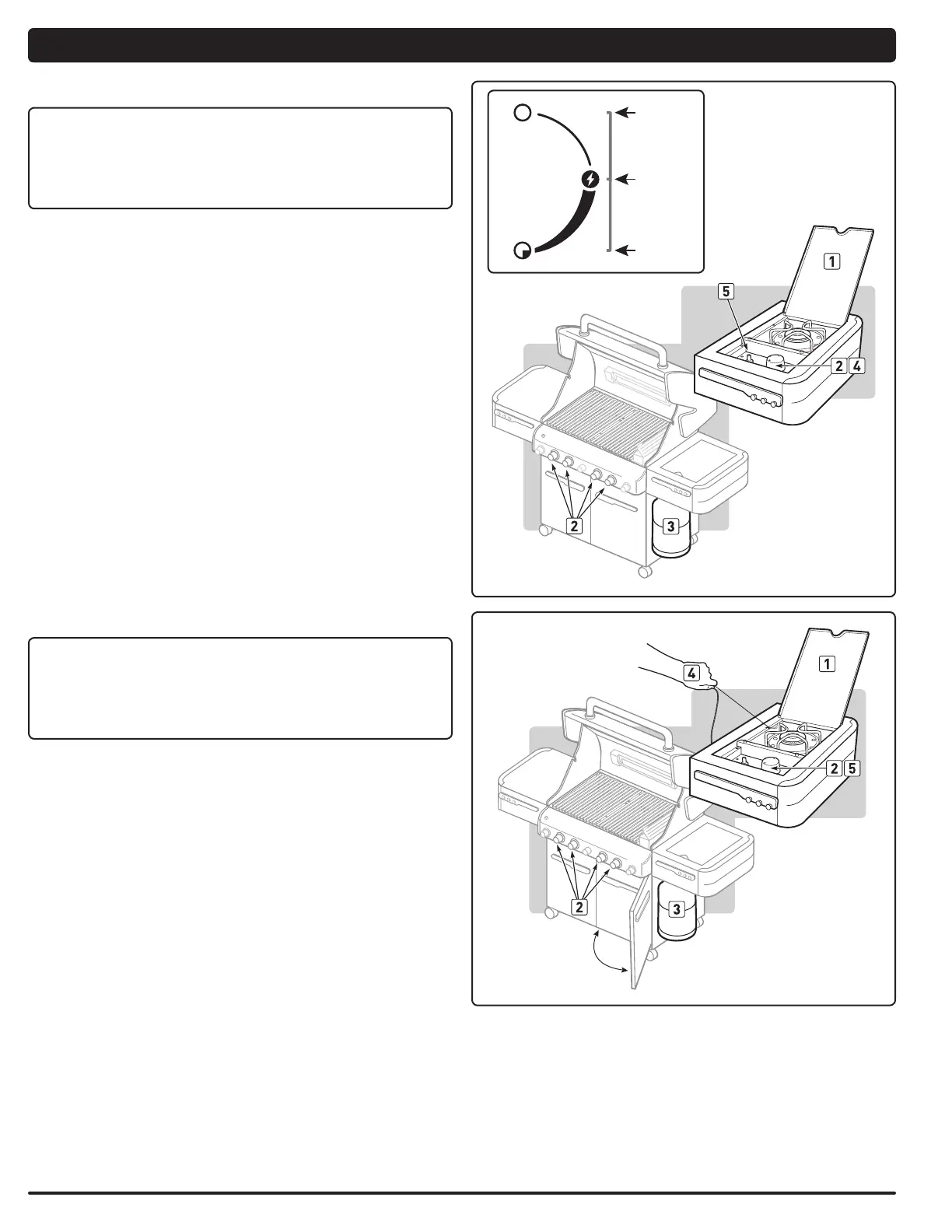 1

5

2 4

2

3

4

1

2 5

2

3