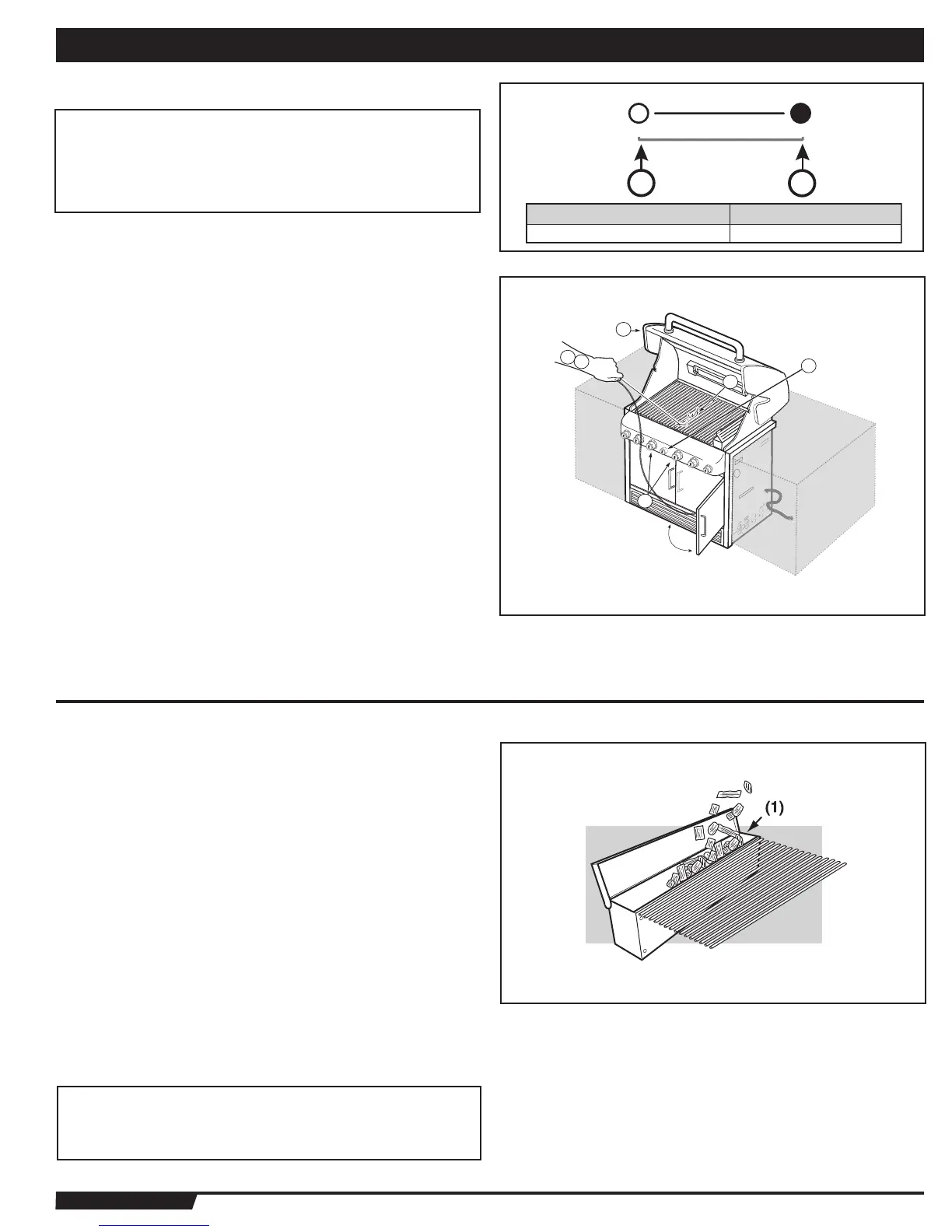 (1)