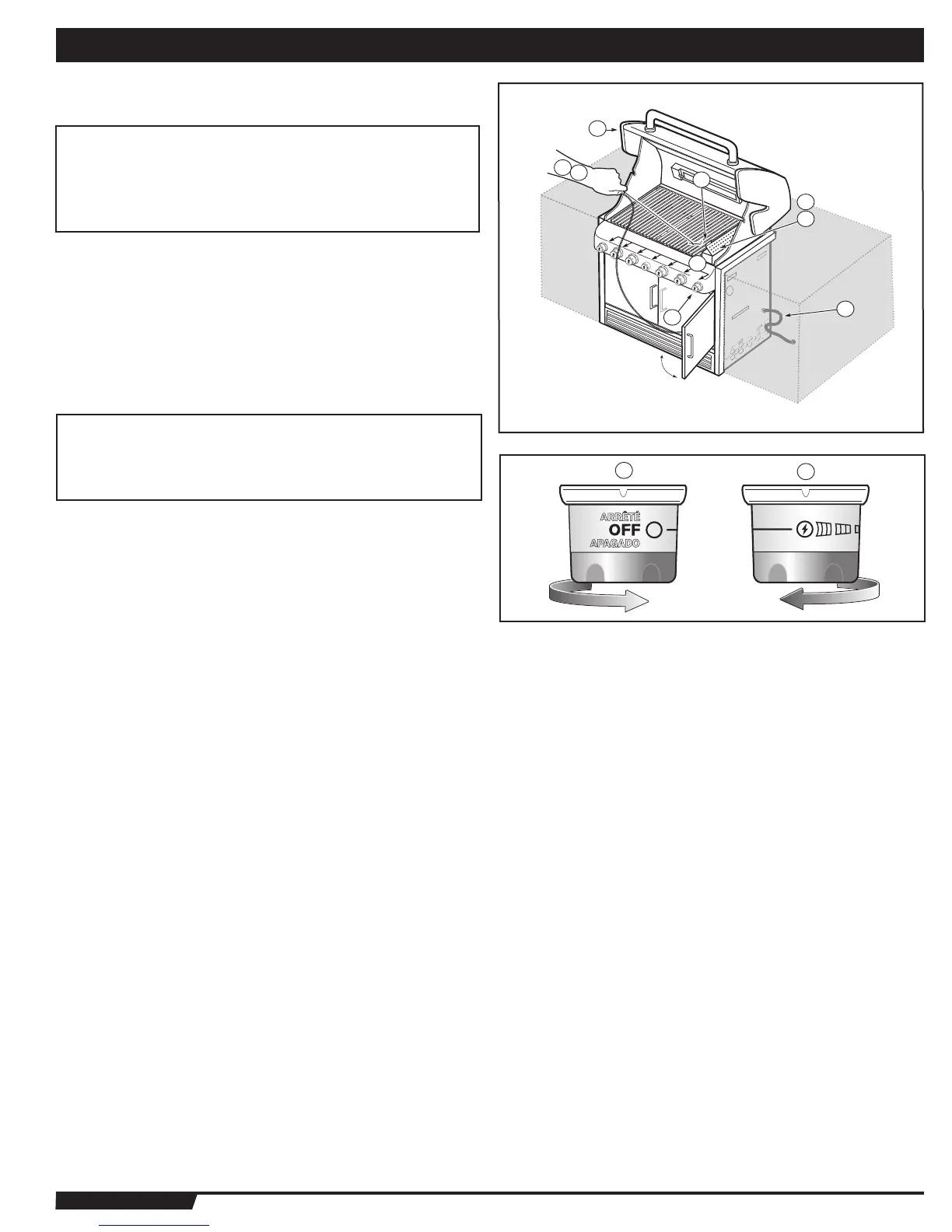 ARRÊTÉ
OFF
APAGADO