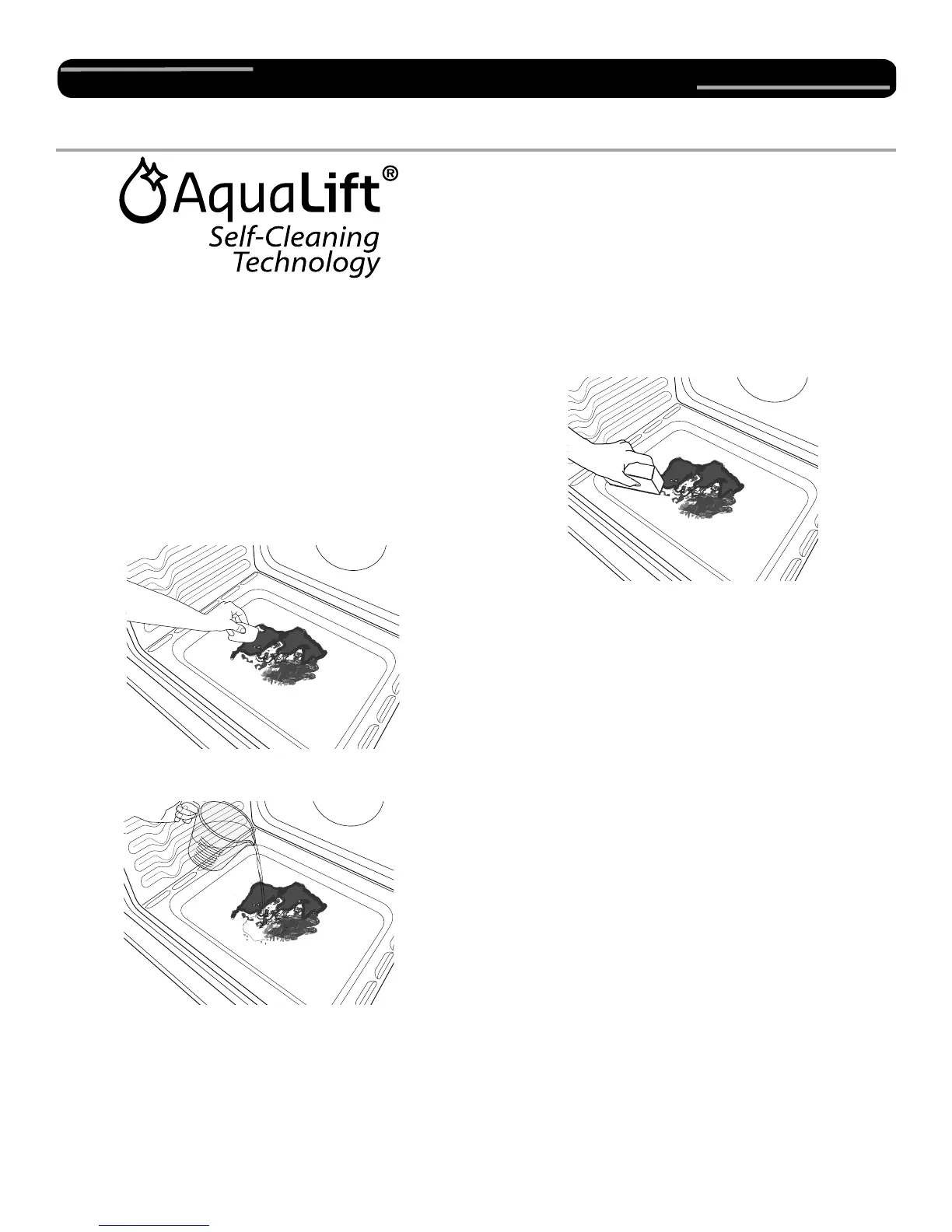 AquaLift®
Self-Cleaning
Technology